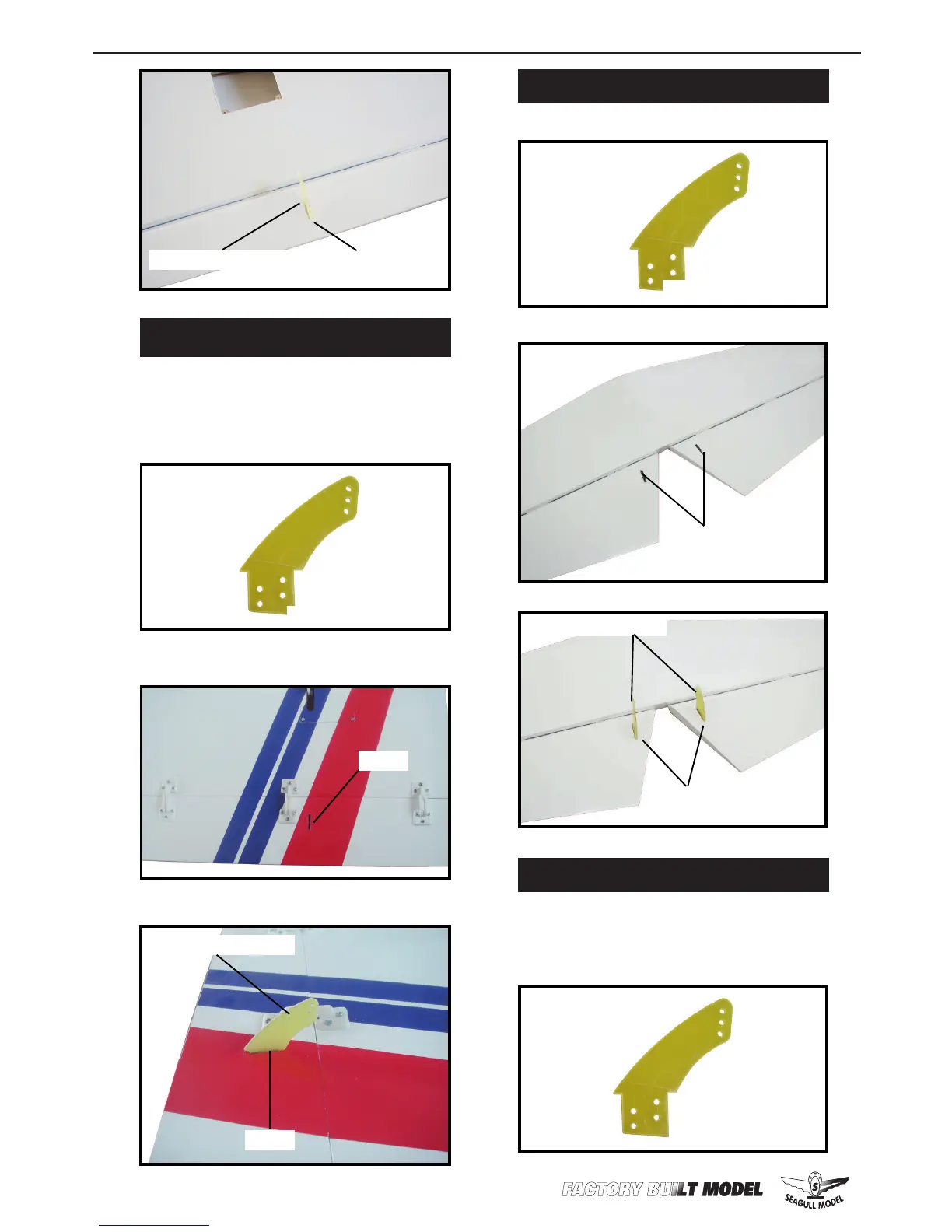 FACTORY BUILT MODEL

SEAGULL MODEL