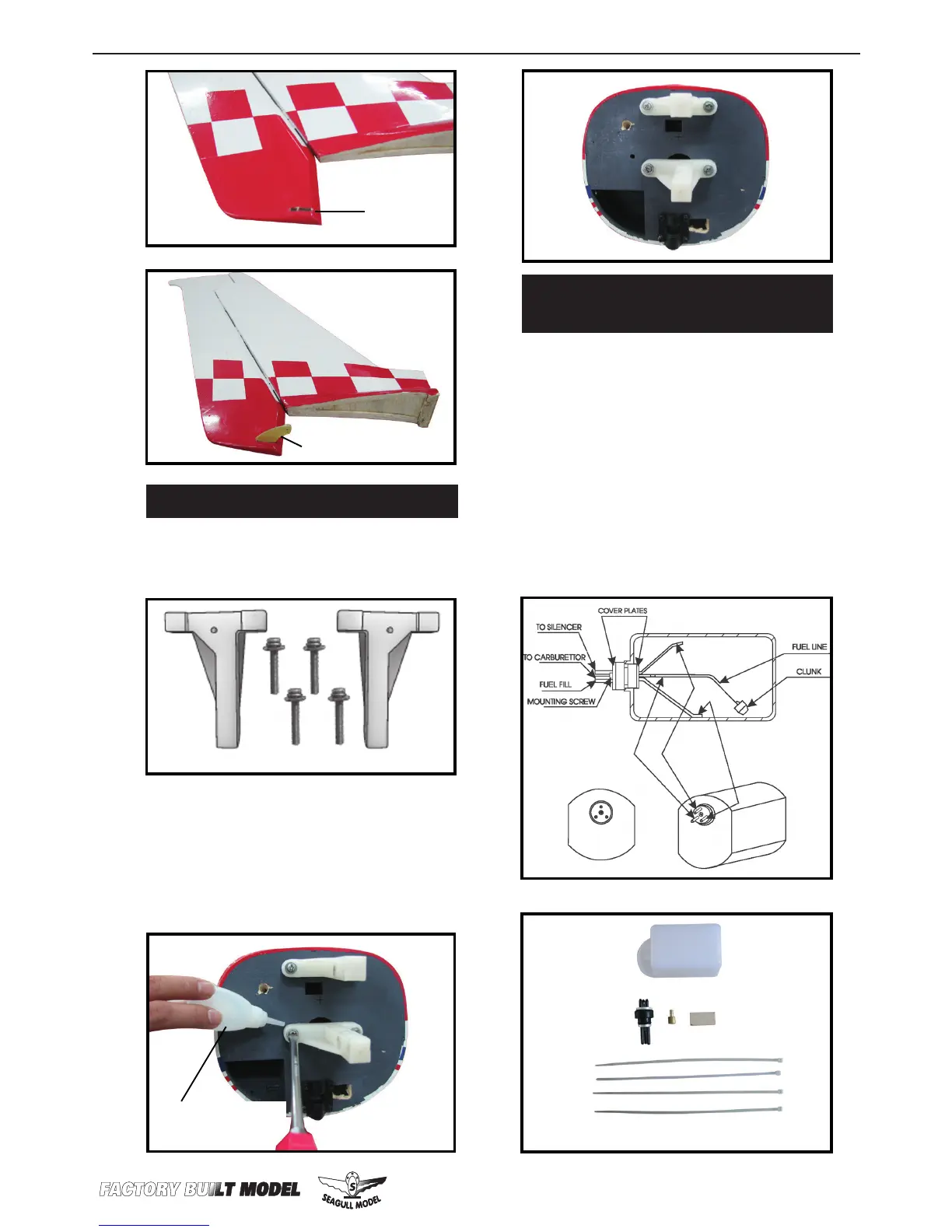 COVER PLATES

TO SILENCER

TO CARBURETTOR

FUEL FILL

MOUNTING SCREW

FUEL LINE

CLUNK

FACTORY BUILT MODEL

SEAGULL MODEL