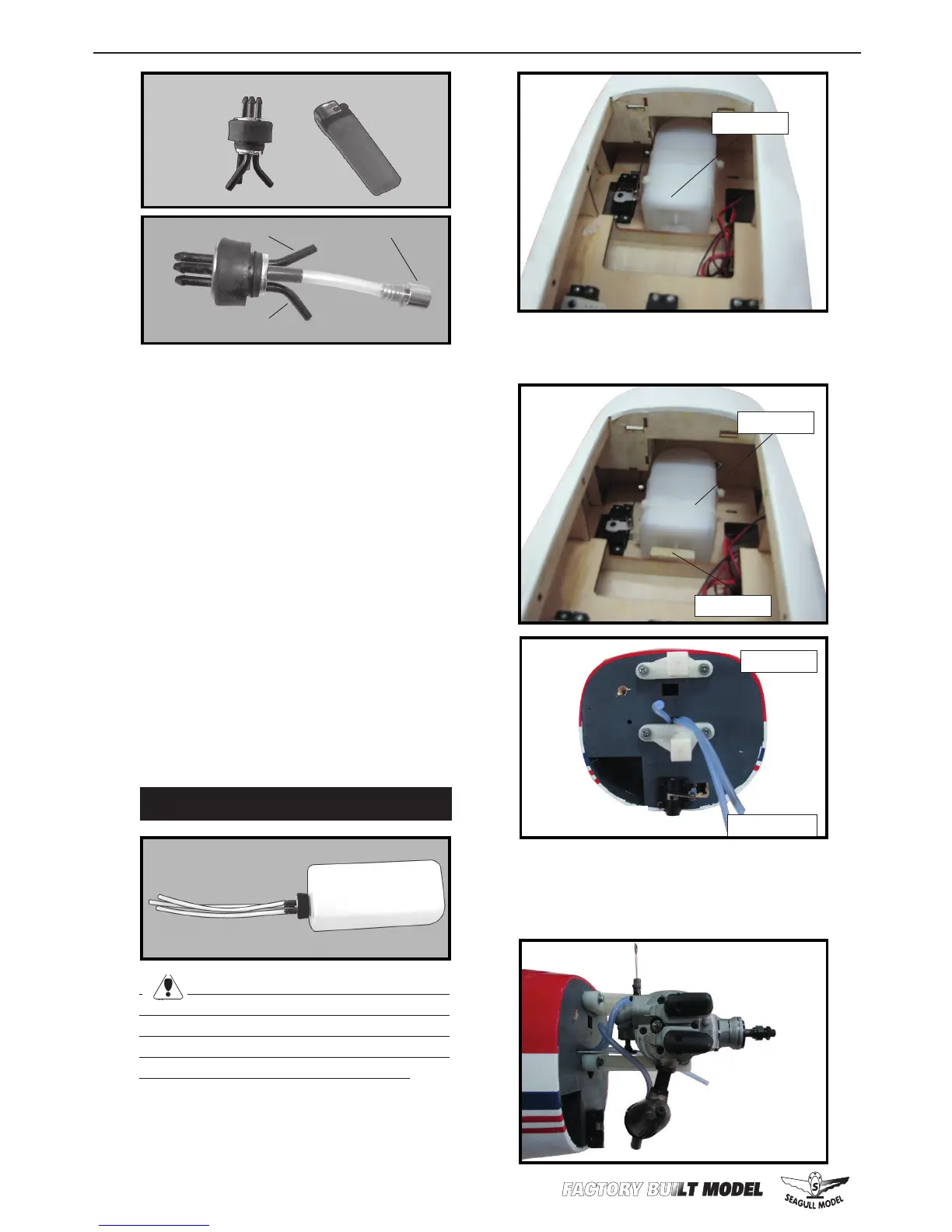 FACTORY BUILT MODEL

SEAGULL MODEL