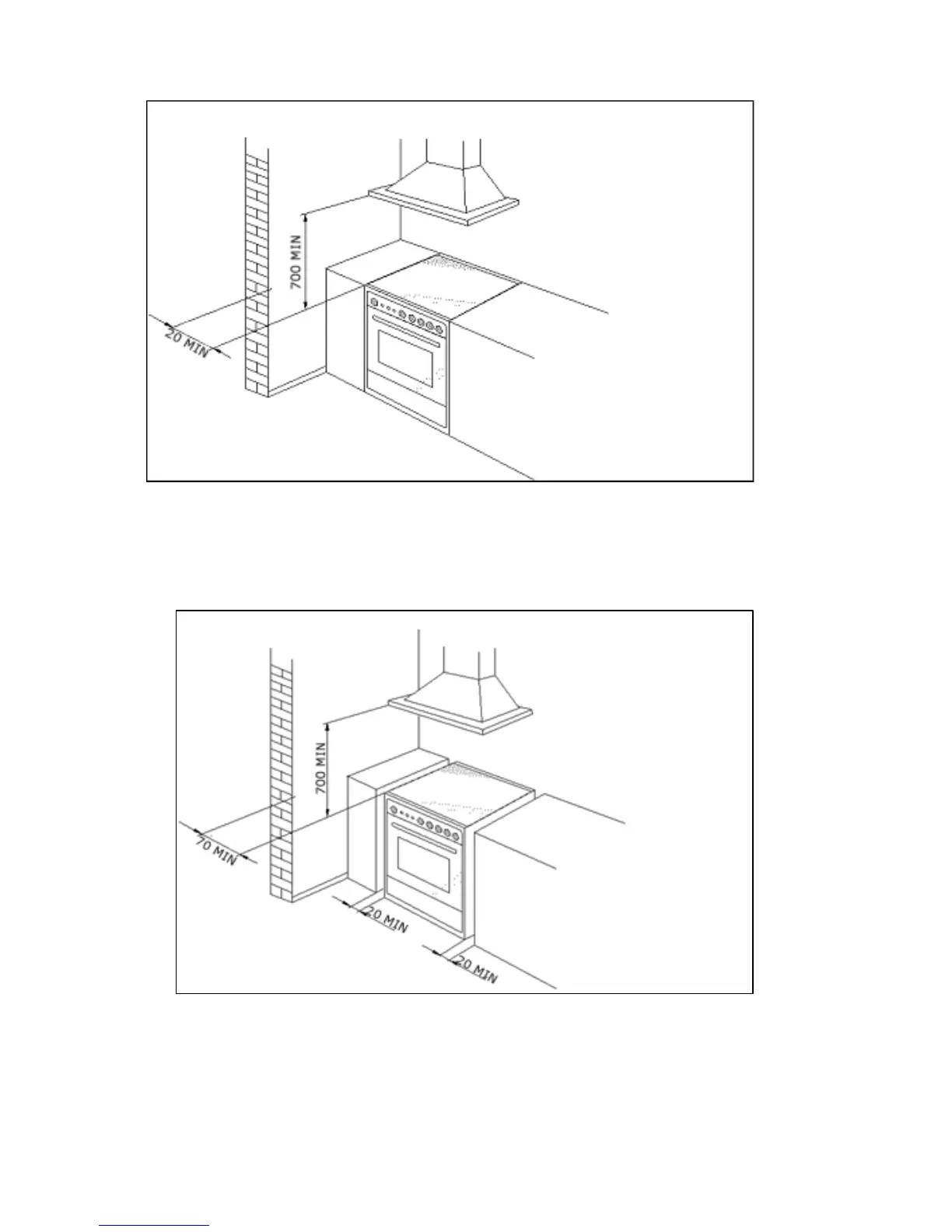 700 MIN
20 MIN

700 MIN
70 MIN
20 MIN
20 MIN