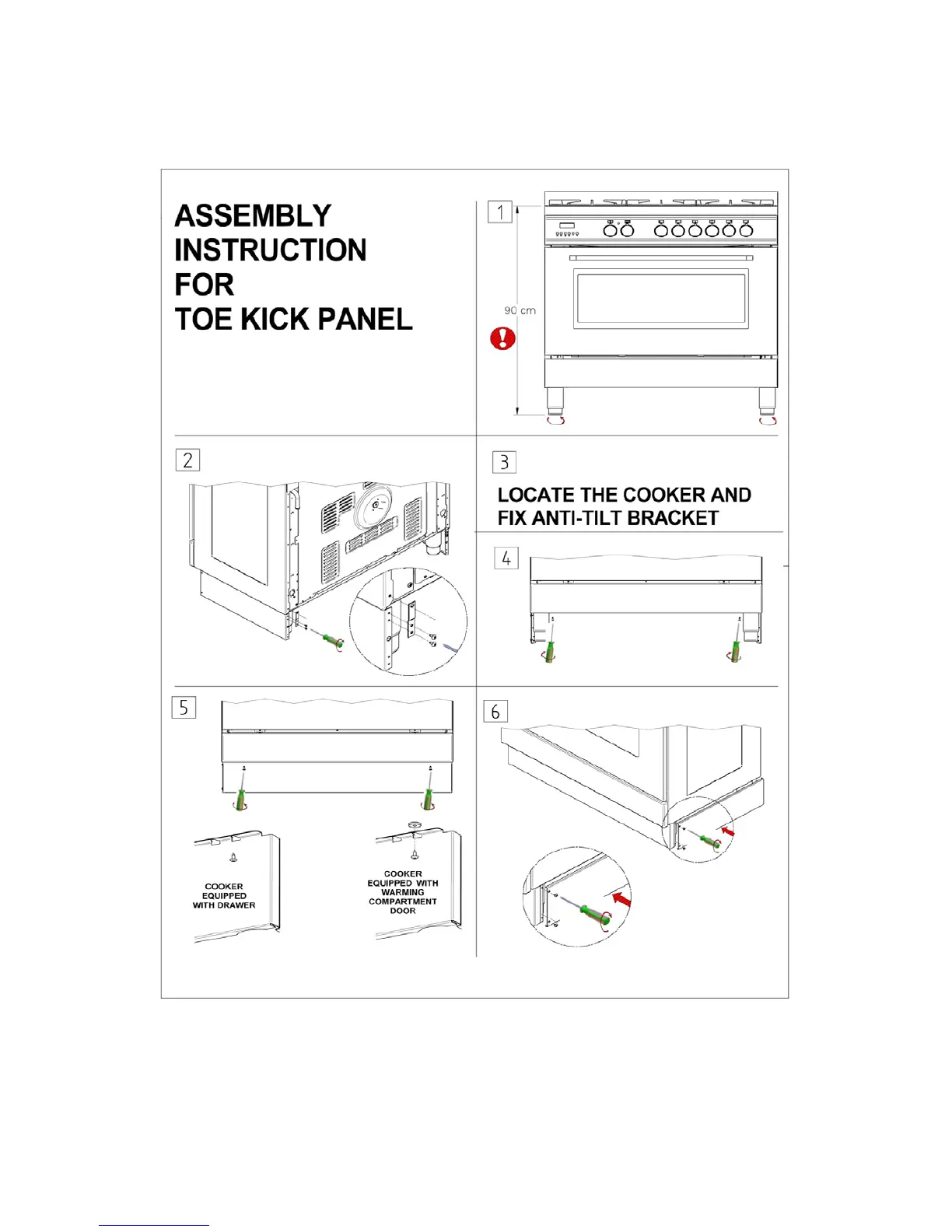 ASSEMBLY INSTRUCTION FOR TOE KICK PANEL

1

90 cm

2

3

LOCATE THE COOKER AND FIX ANTI-TILT BRACKET

4

5

COOKER EQUIPPED WITH DRAWER

COOKER EQUIPPED WITH WARMING COMPARTMENT DOOR

6