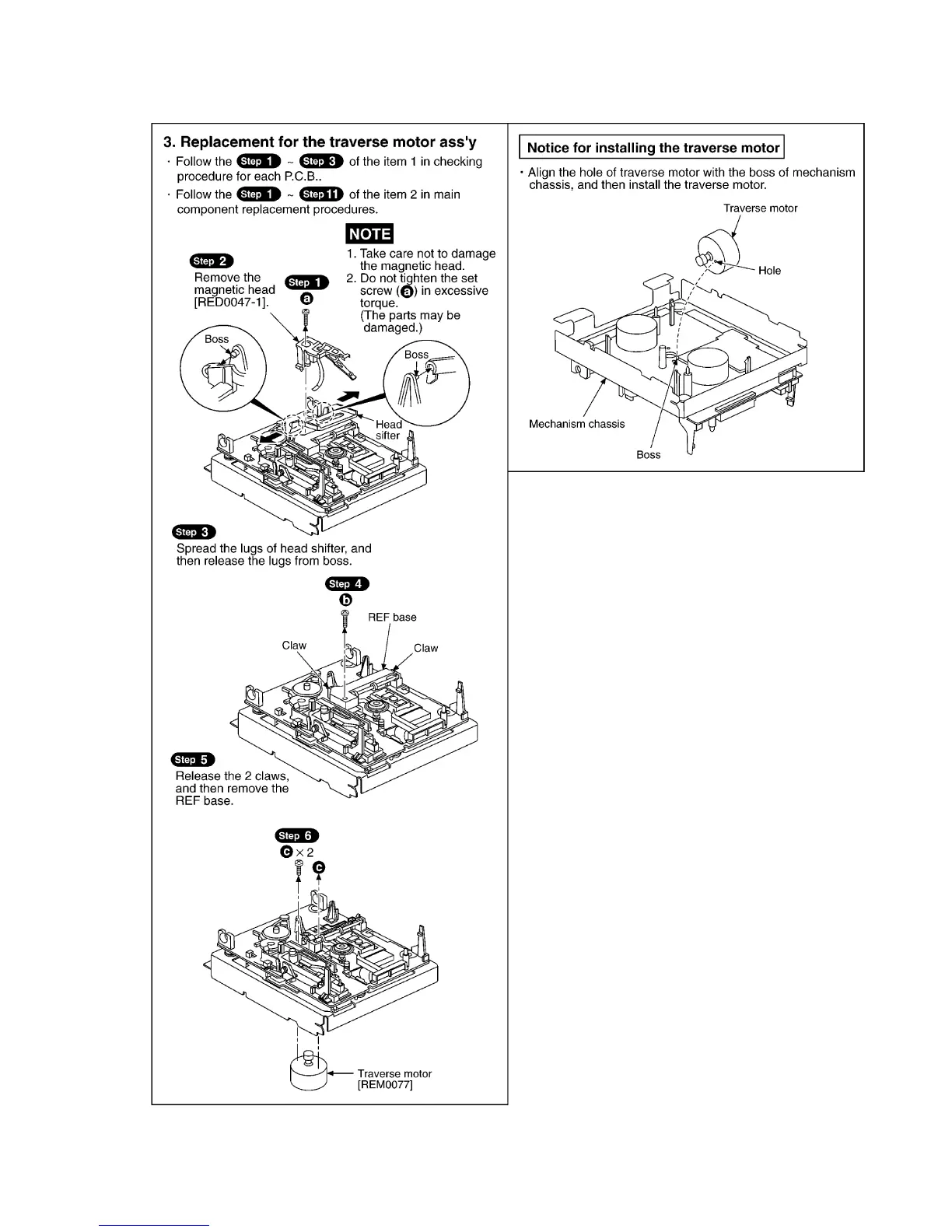 3. Replacement for the traverse motor ass'y

· Follow the Step 1 ~ Step 3 of the item 1 in checking procedure for each P.C.B..

· Follow the Step 1 ~ Step 11 of the item 2 in main component replacement procedures.

NOTE

1. Take care not to damage the magnetic head.

2. Do not tighten the set screw (a) in excessive torque. (The parts may be damaged.)

Step 2
Remove the magnetic head [RED0047-1].

Step 1
a

Boss

Boss

Head sifter

Step 3
Spread the lugs of head shifter, and then release the lugs from boss.

Step 4
b

REF base

Claw

Claw

Step 5
Release the 2 claws, and then remove the REF base.

Step 6
c × 2
c

Traverse motor [REM0077]

Notice for installing the traverse motor

· Align the hole of traverse motor with the boss of mechanism chassis, and then install the traverse motor.

Traverse motor

Hole

Mechanism chassis

Boss