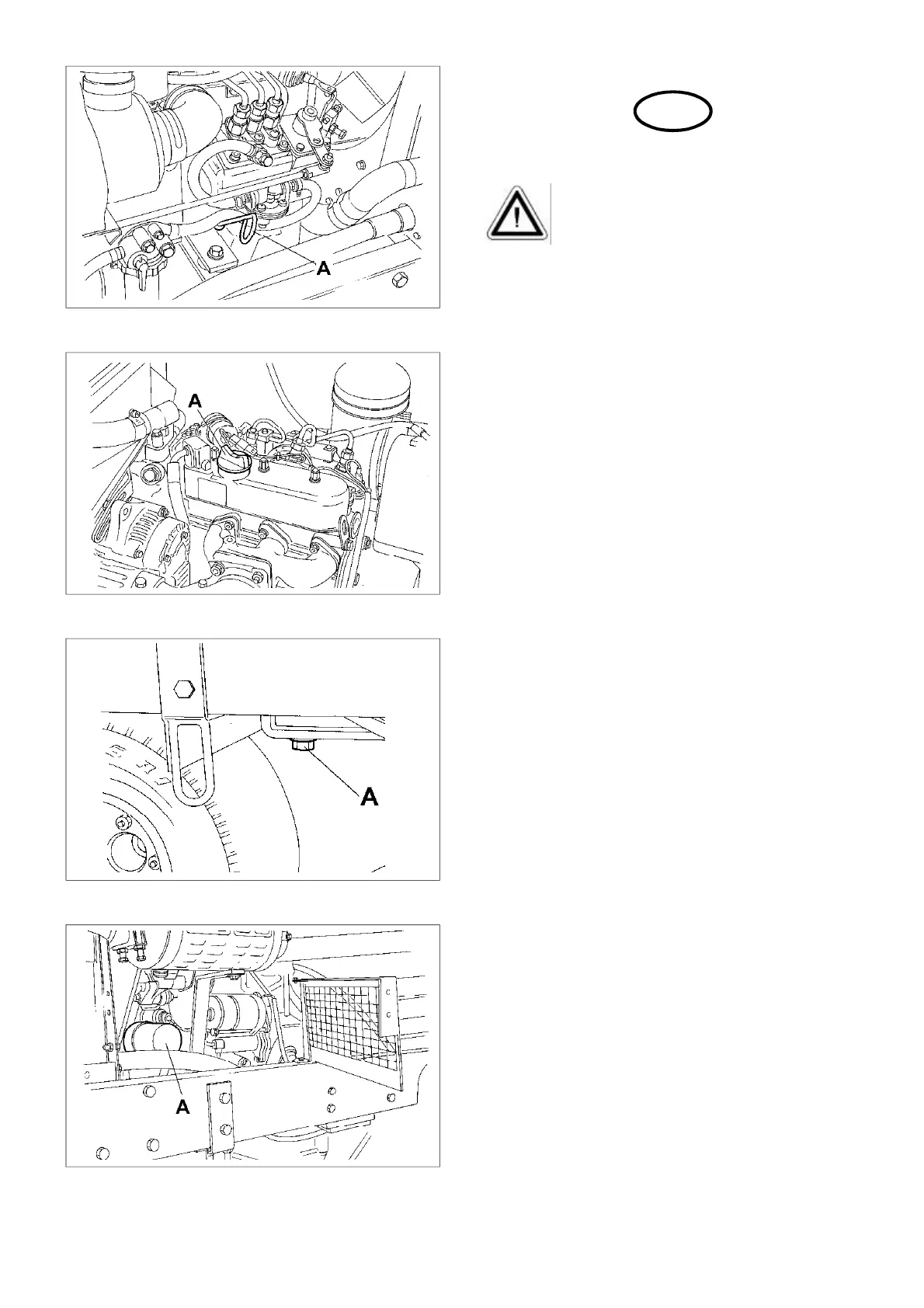 A

A

A

A