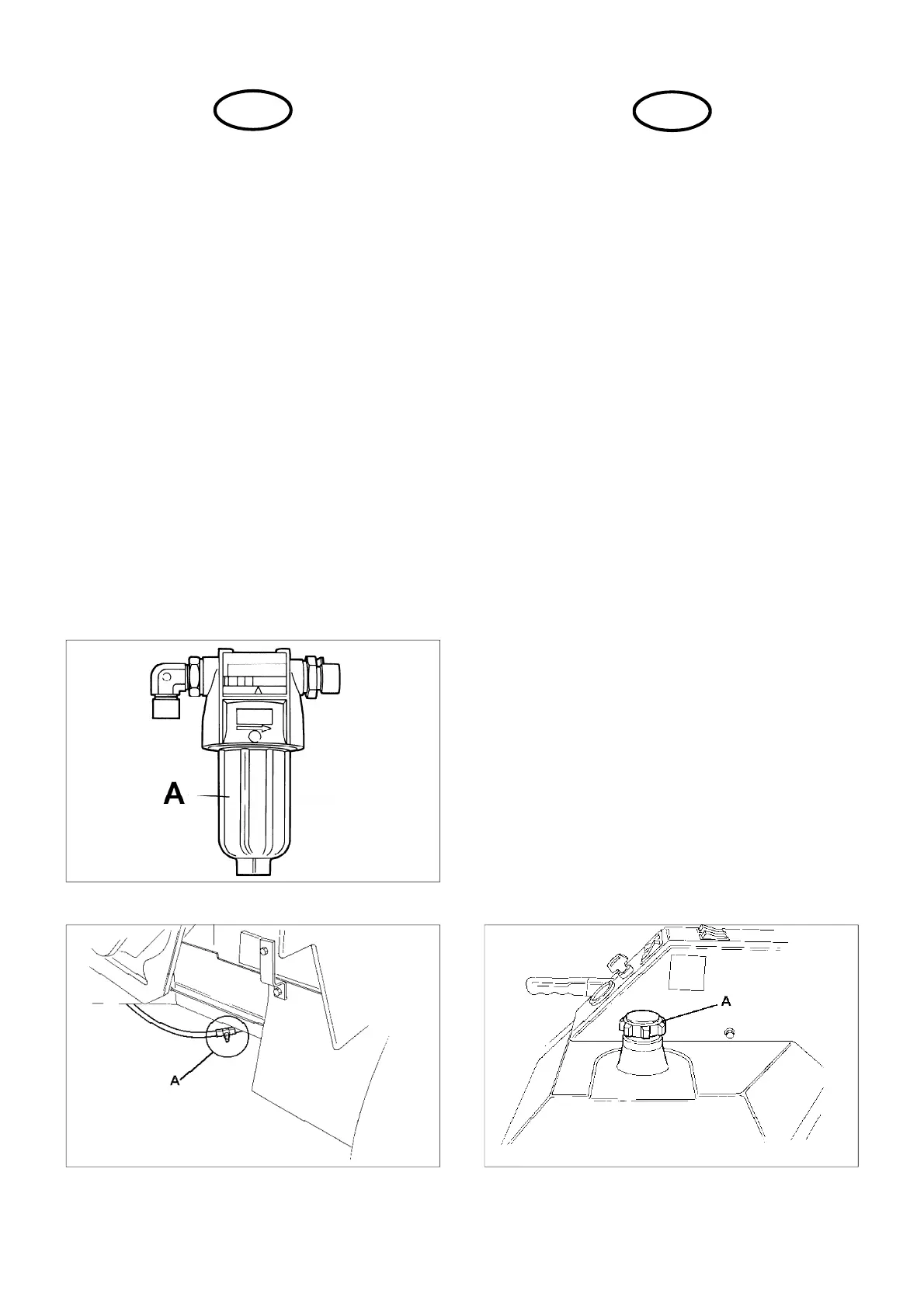 A

A

A