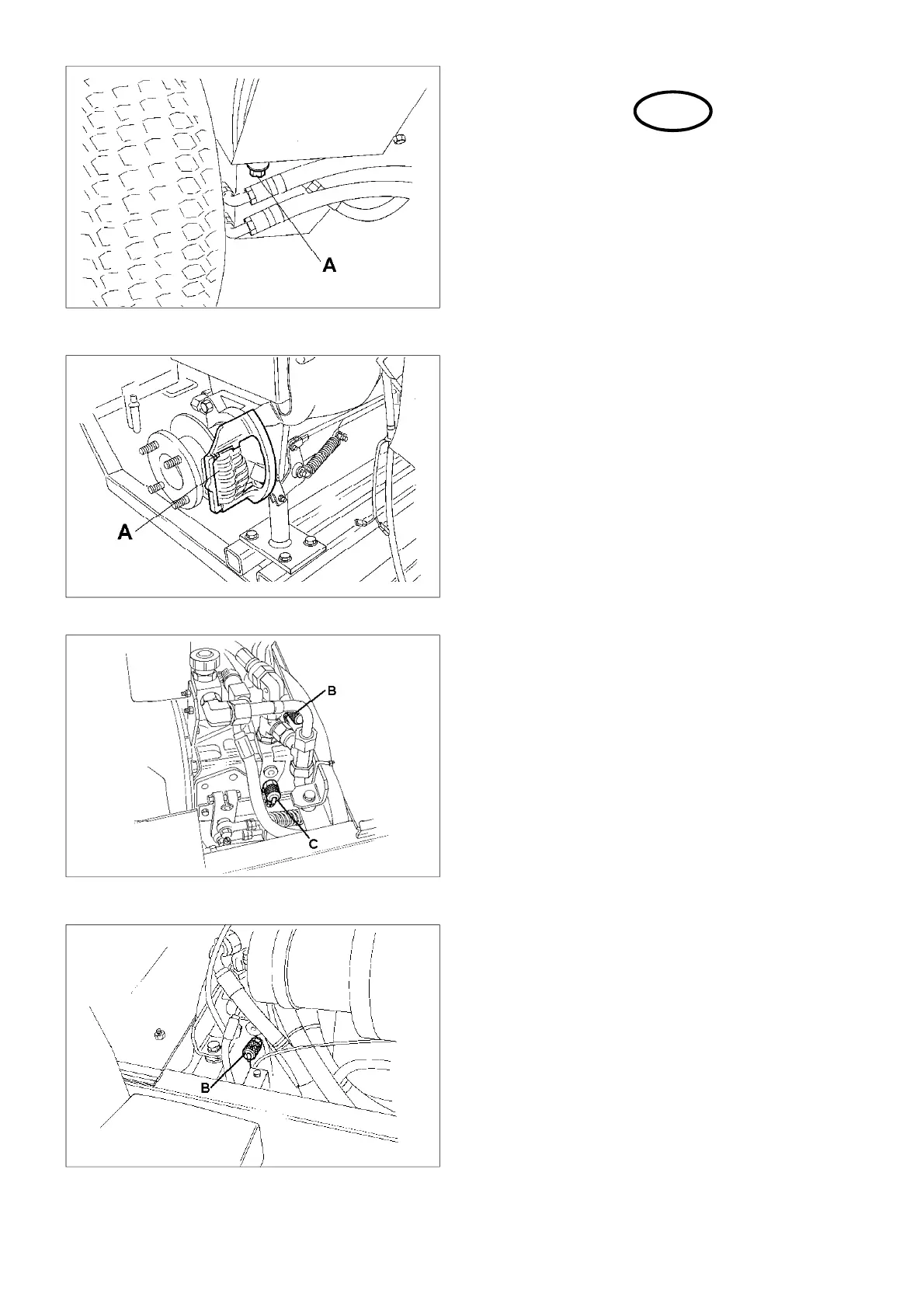 A

A

B

C

B