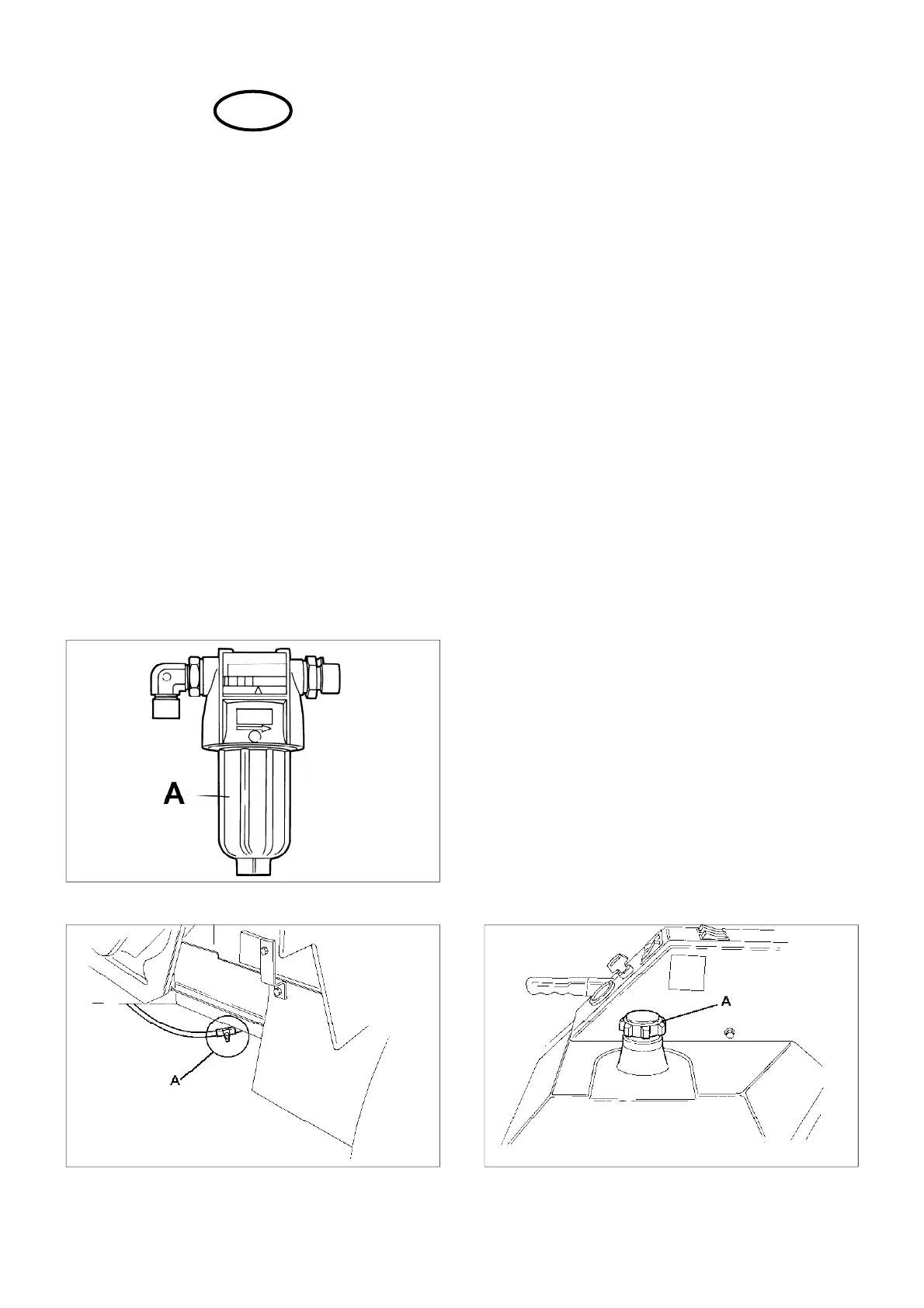 A

A

A