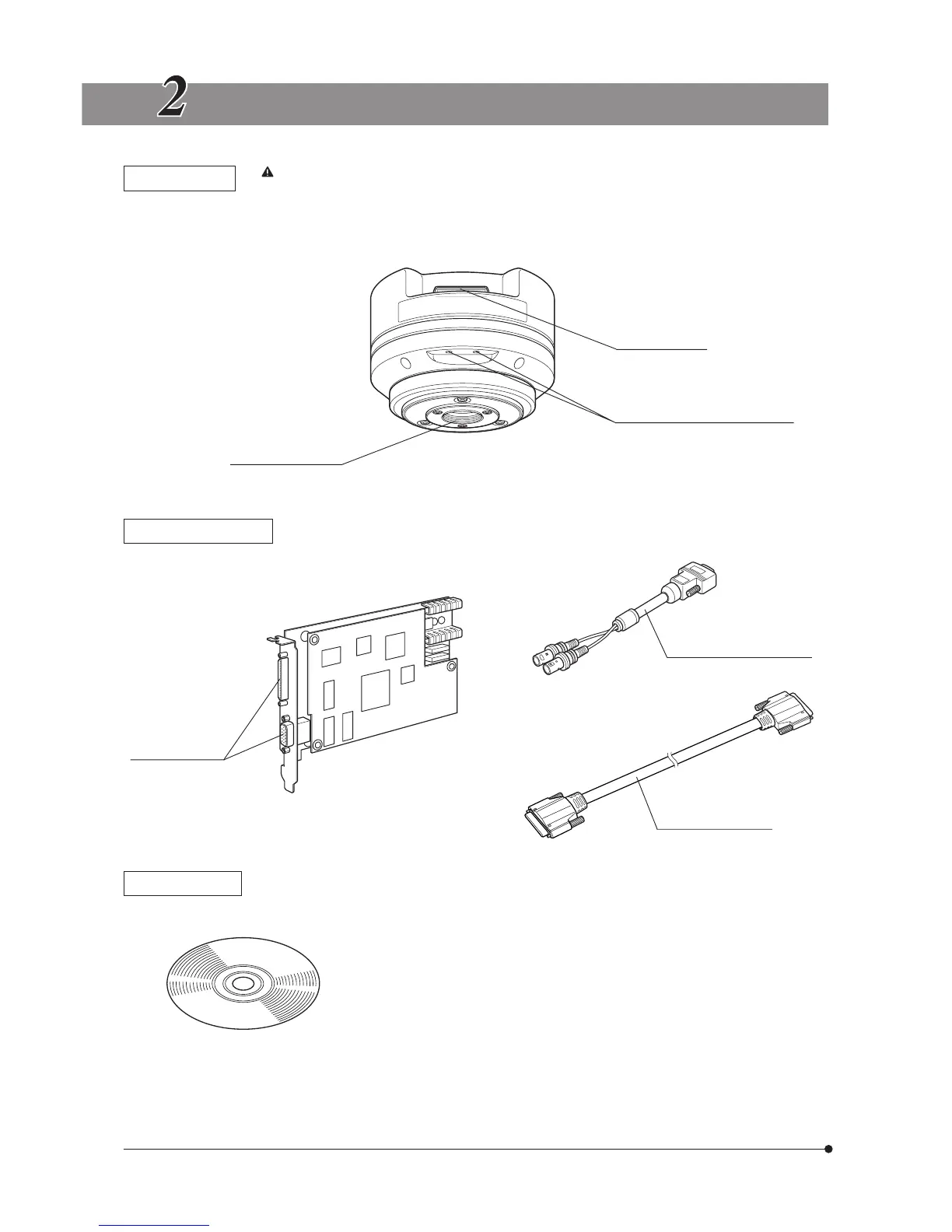 2