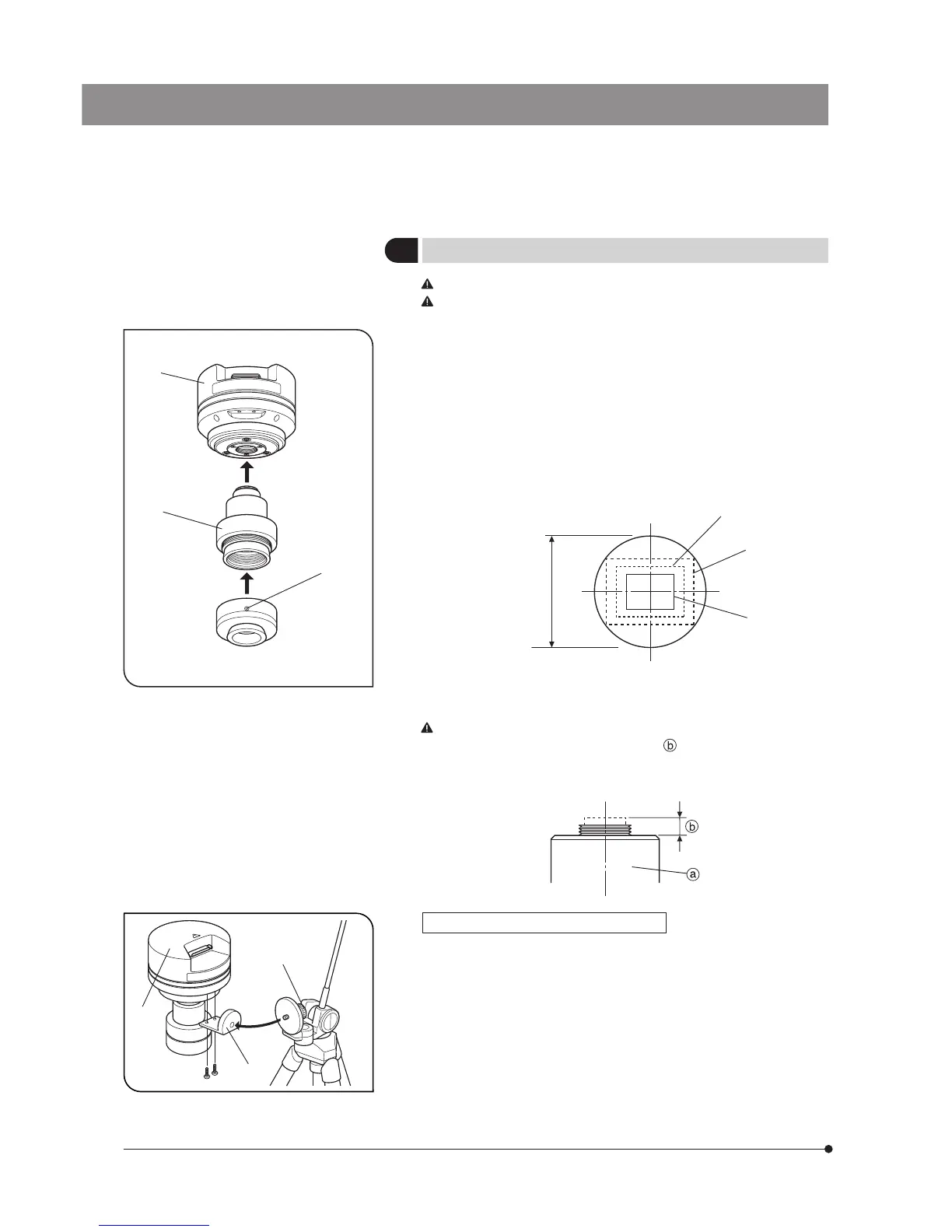 ⓑ

ⓑ

ⓐ