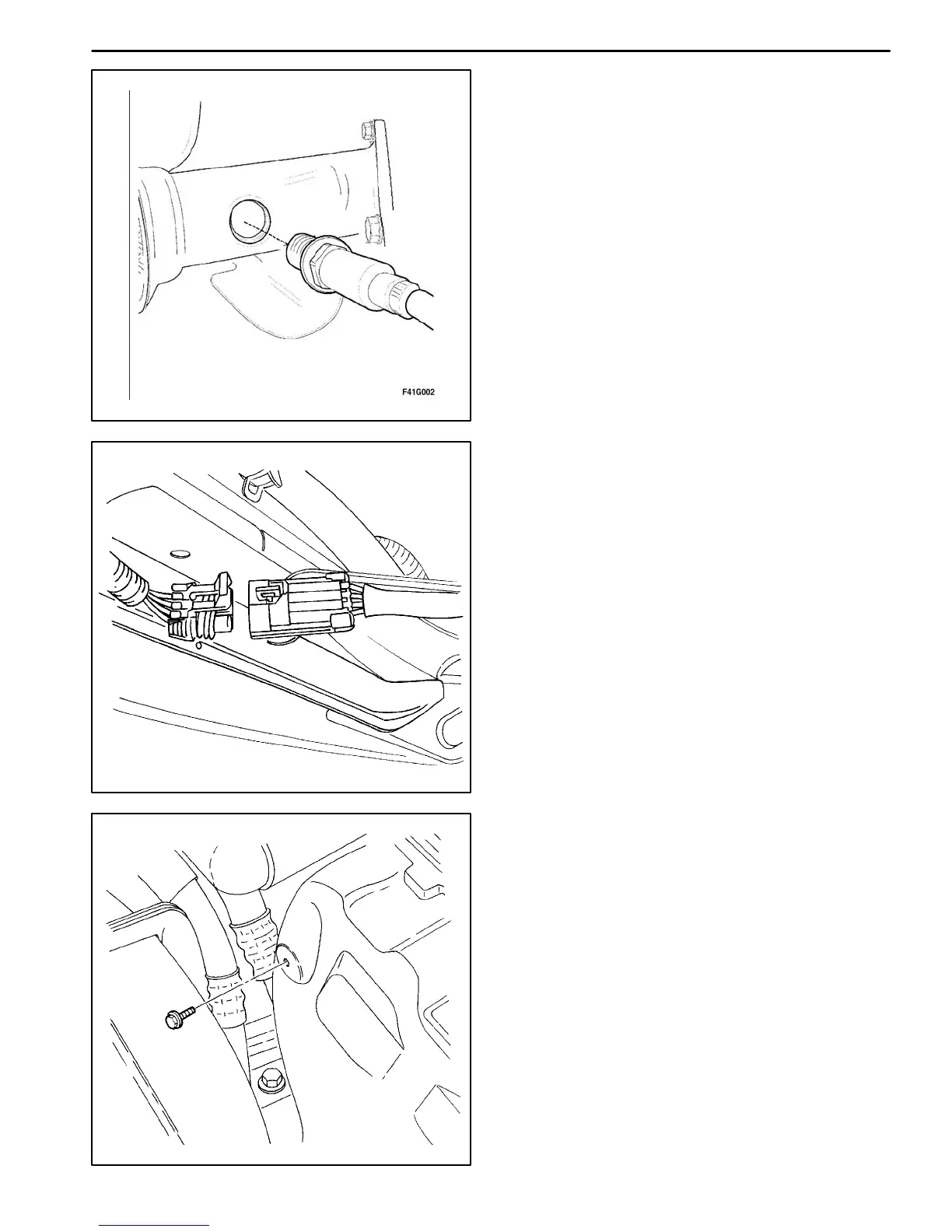 F41G002