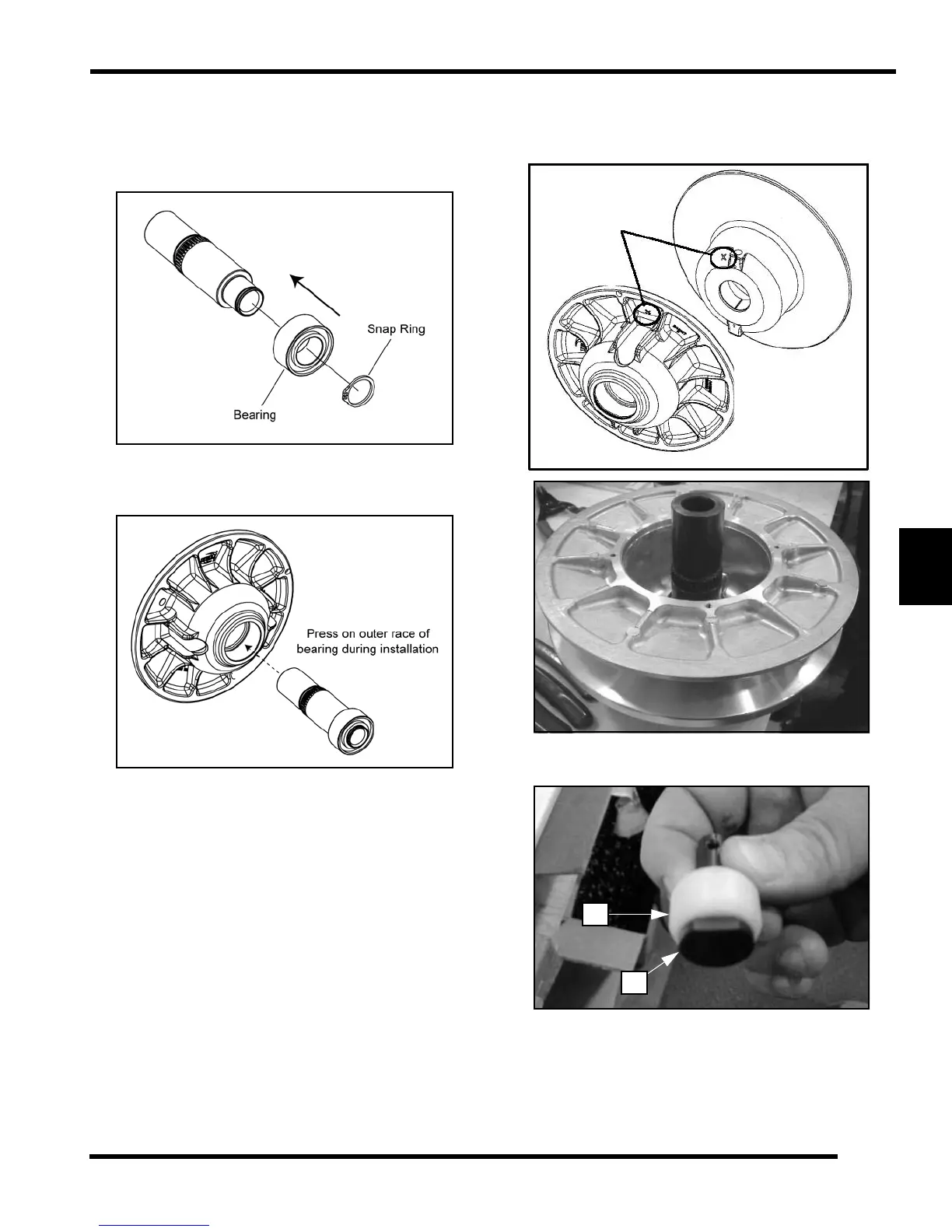 Snap Ring

Bearing

Press on outer race of bearing during installation