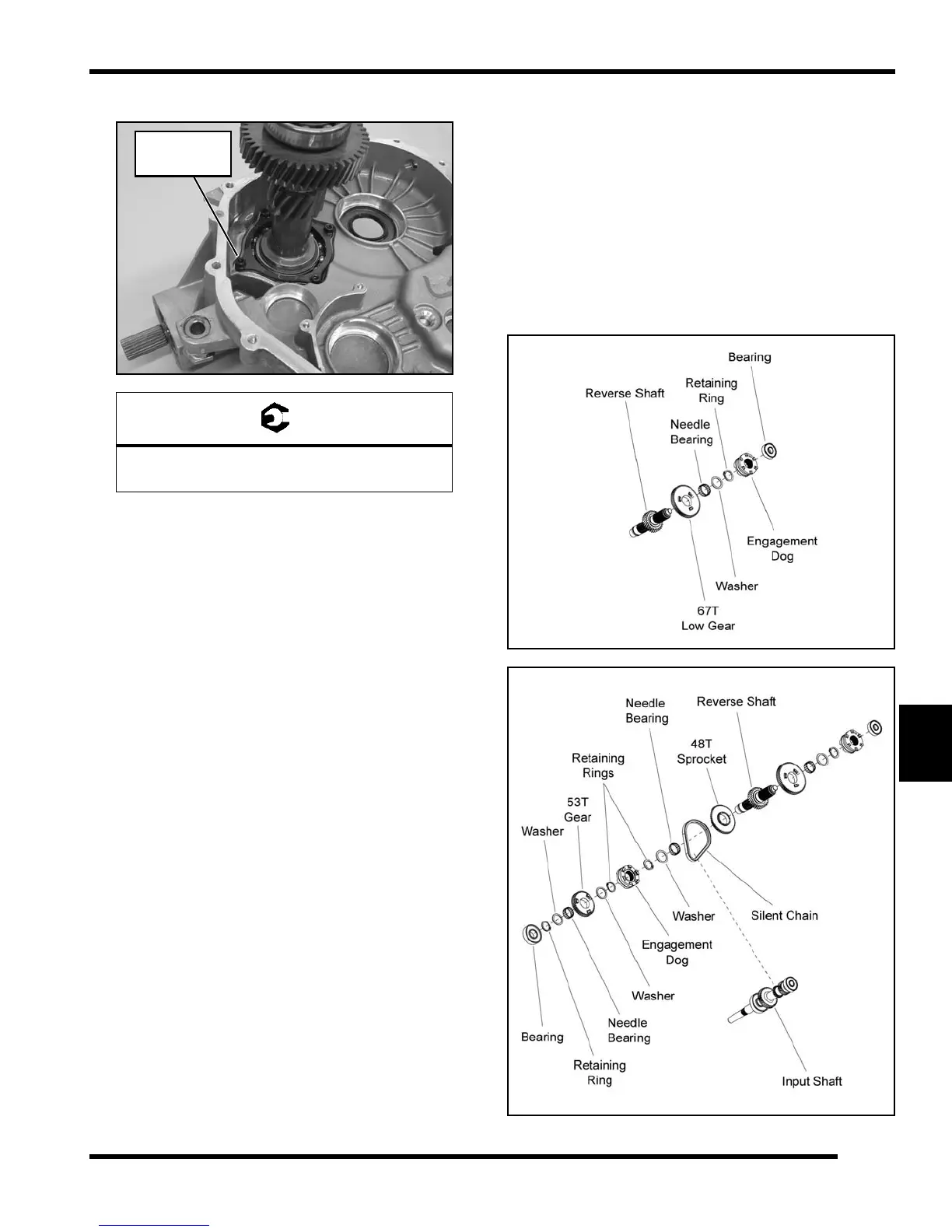 Bearing

Retaining Ring

Reverse Shaft

Needle Bearing

Engagement Dog

Washer

67T Low Gear

Needle Bearing

Reverse Shaft

48T Sprocket

Retaining Rings

53T Gear

Washer

Washer

Silent Chain

Engagement Dog

Washer

Needle Bearing

Bearing

Retaining Ring

Input Shaft