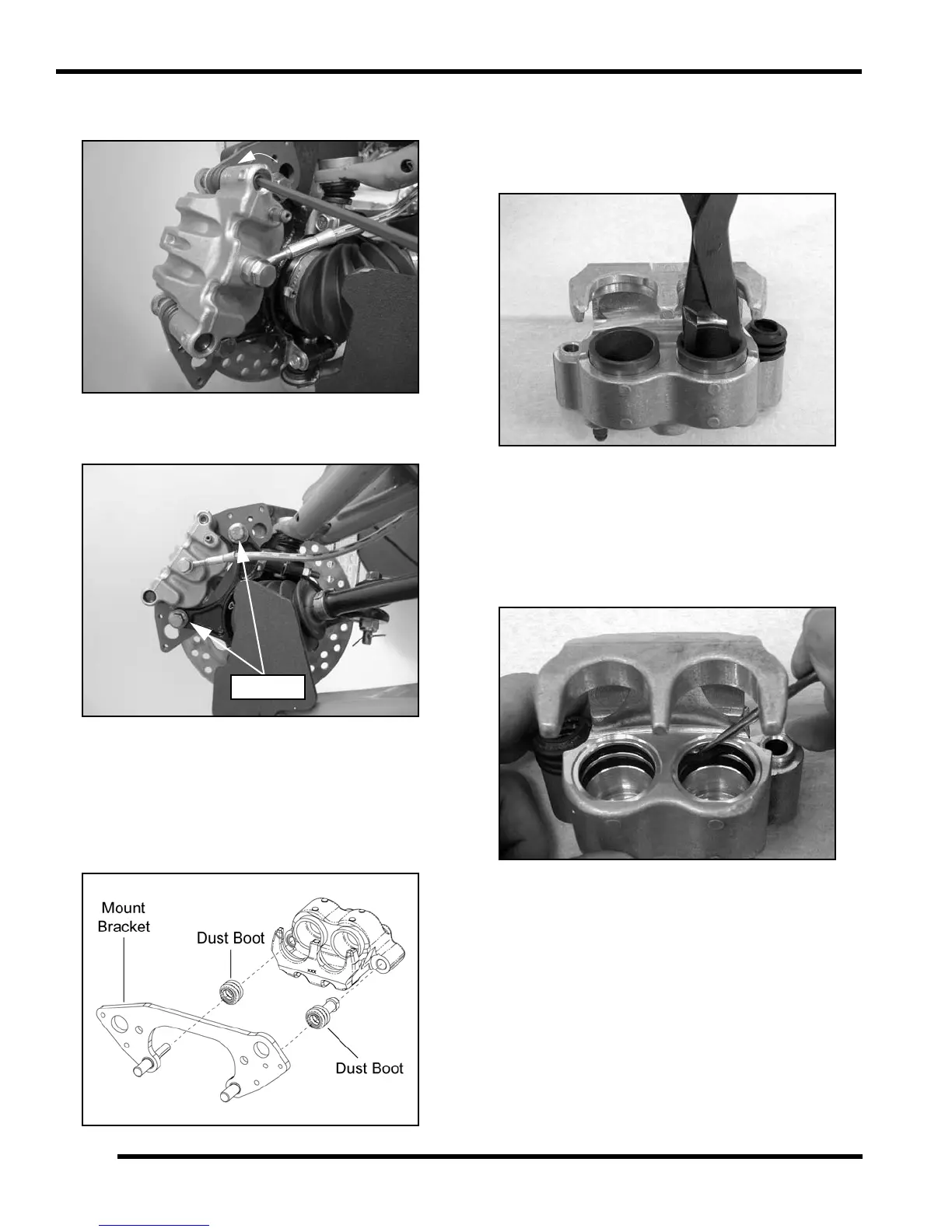 Mount Bracket

Dust Boot

Dust Boot