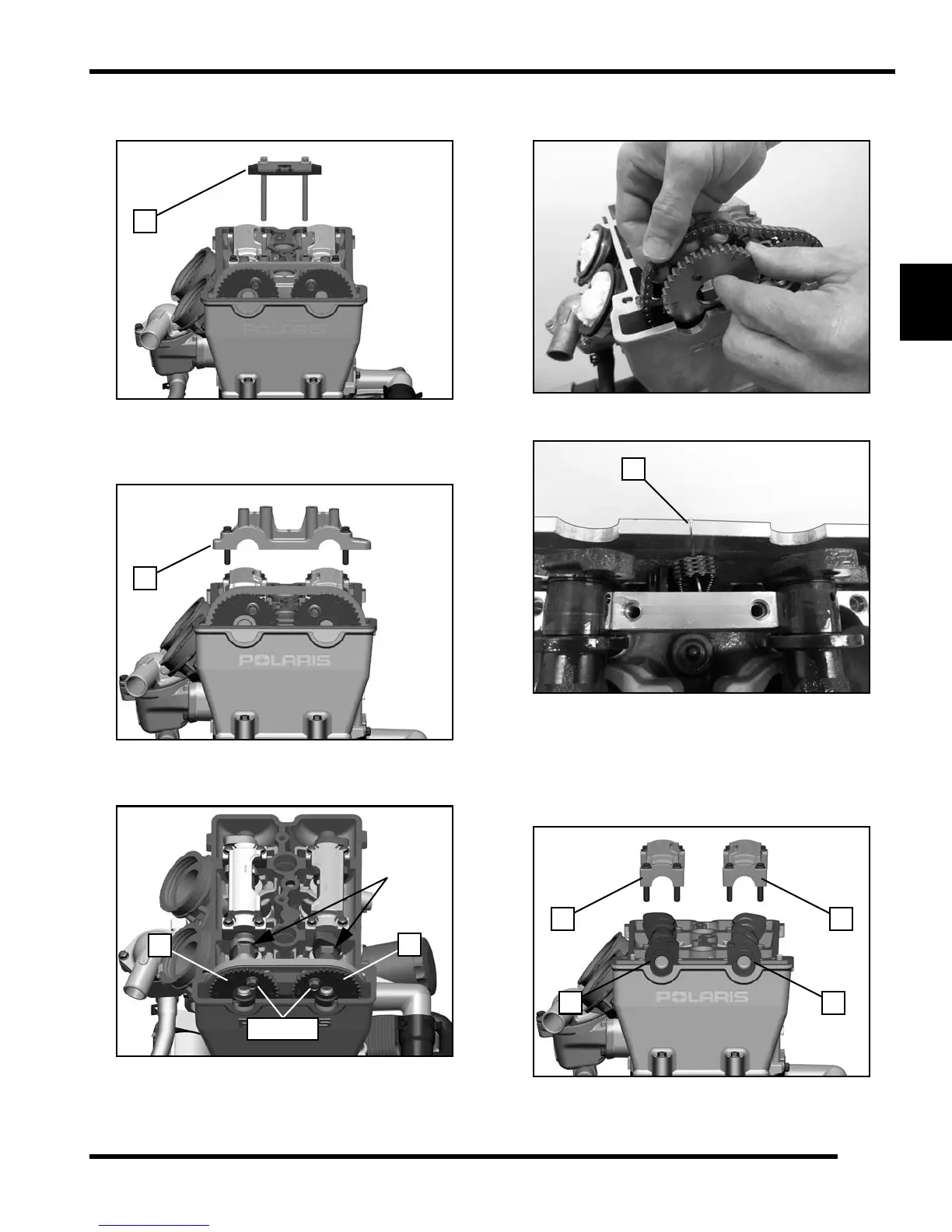 POLARIS

POLARIS

POLARIS