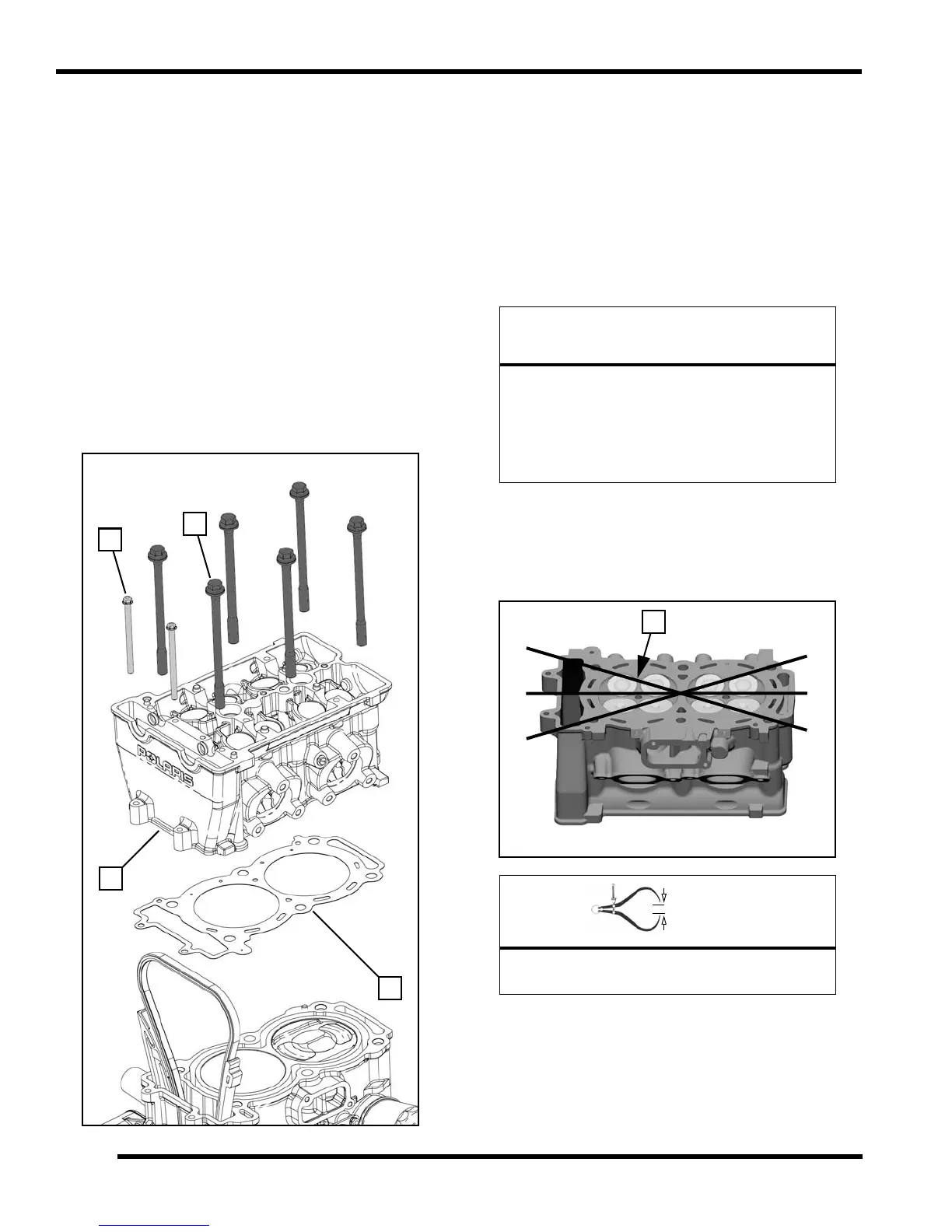 POLARIS