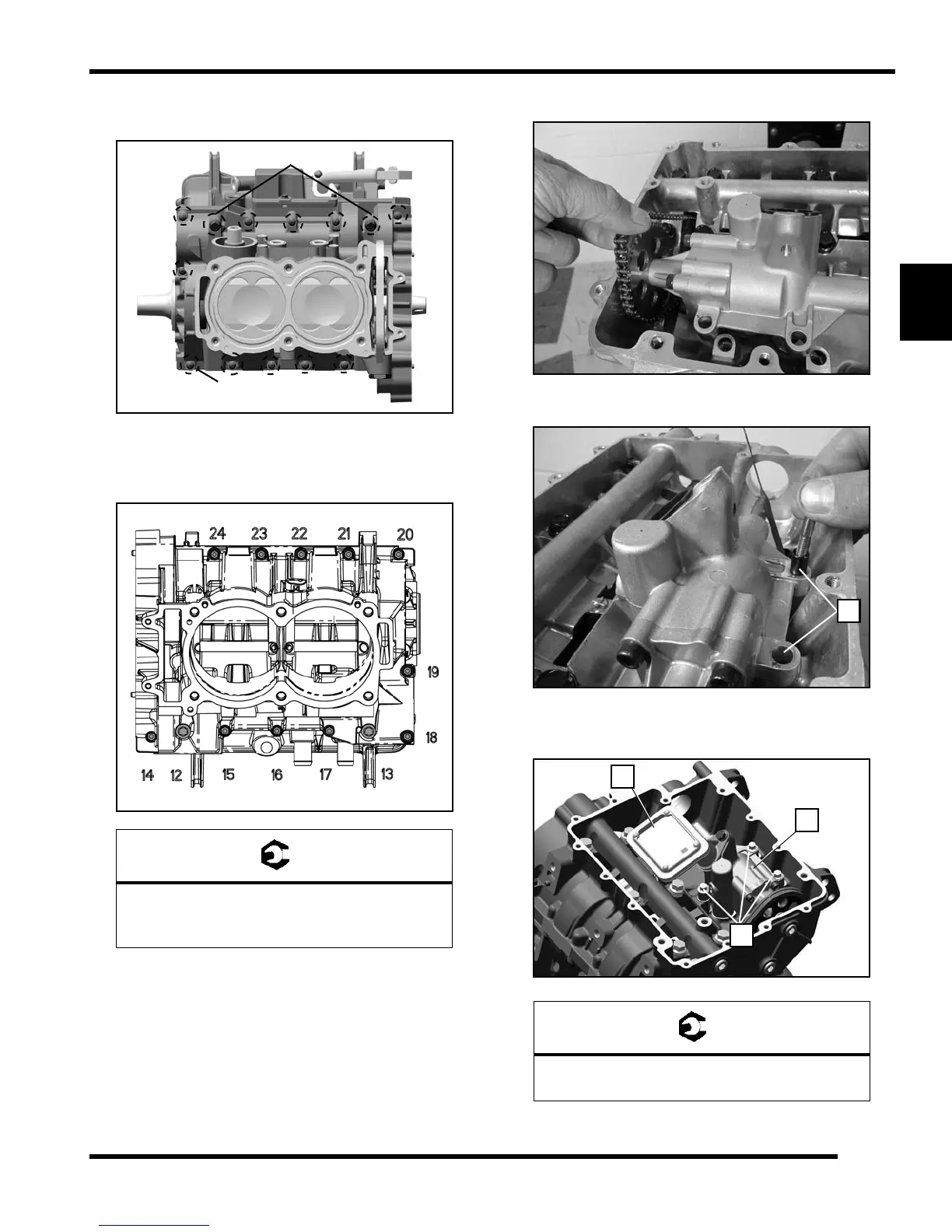 24 23 22 21 20

19

18

14 12 15 16 17 13