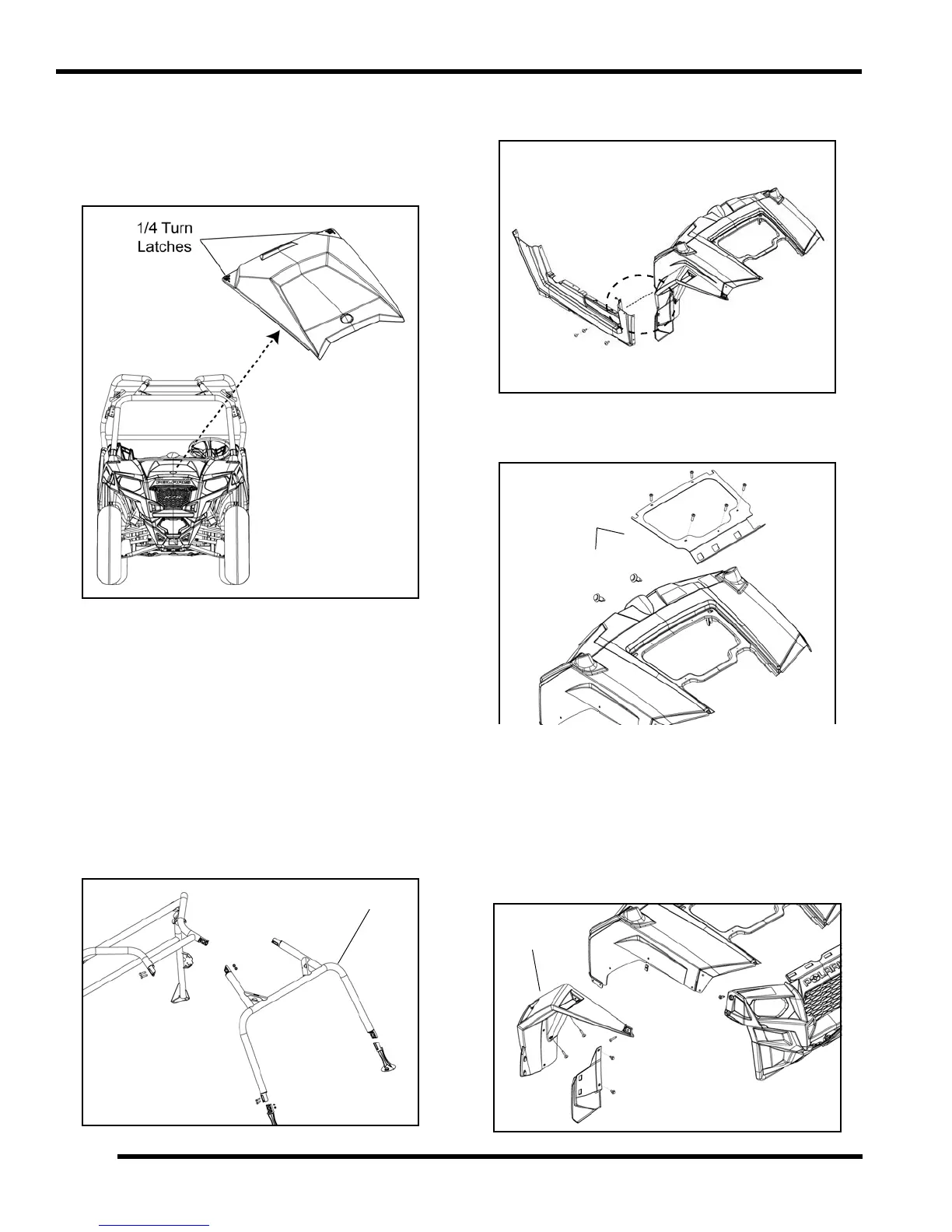 1/4 Turn Latches

POLARIS