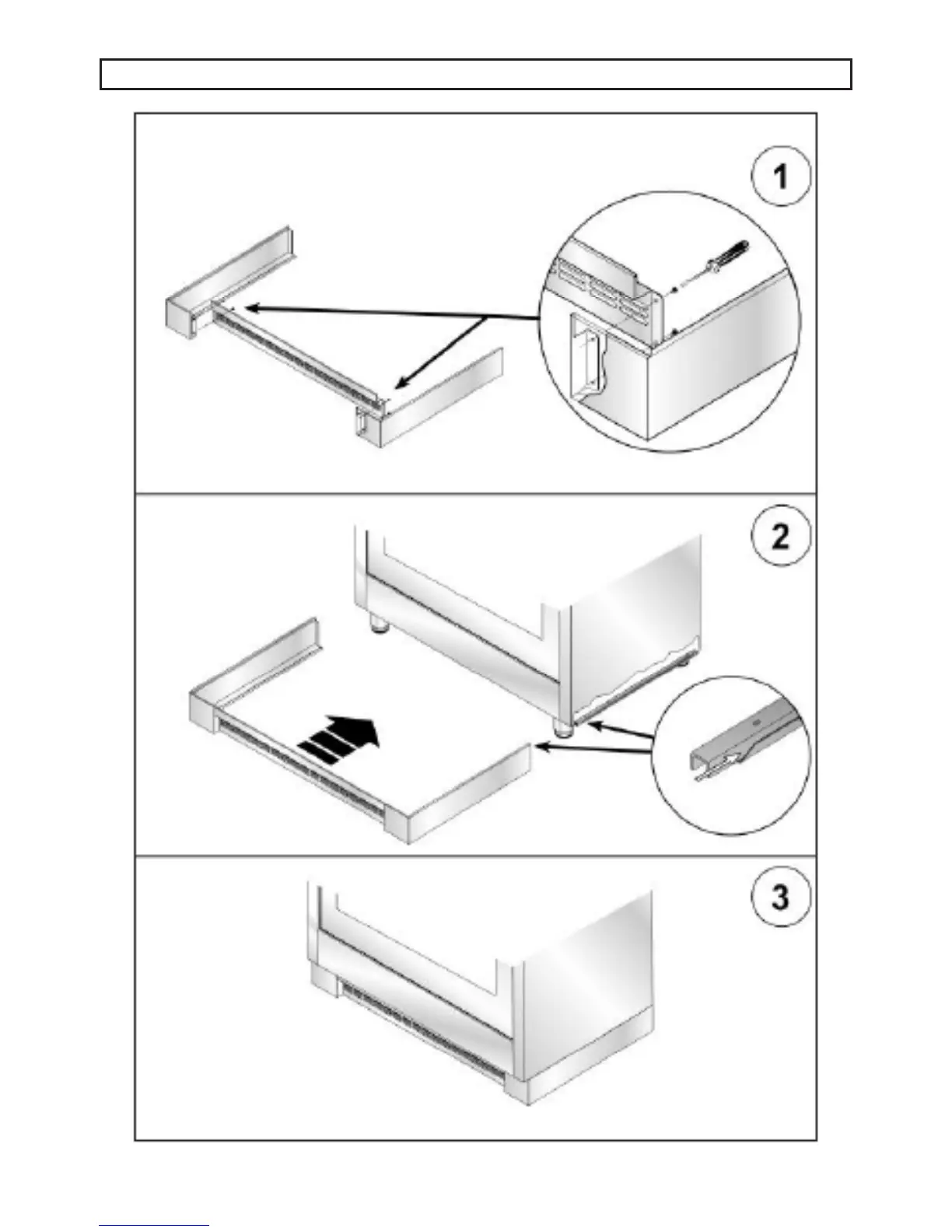 1

2

3