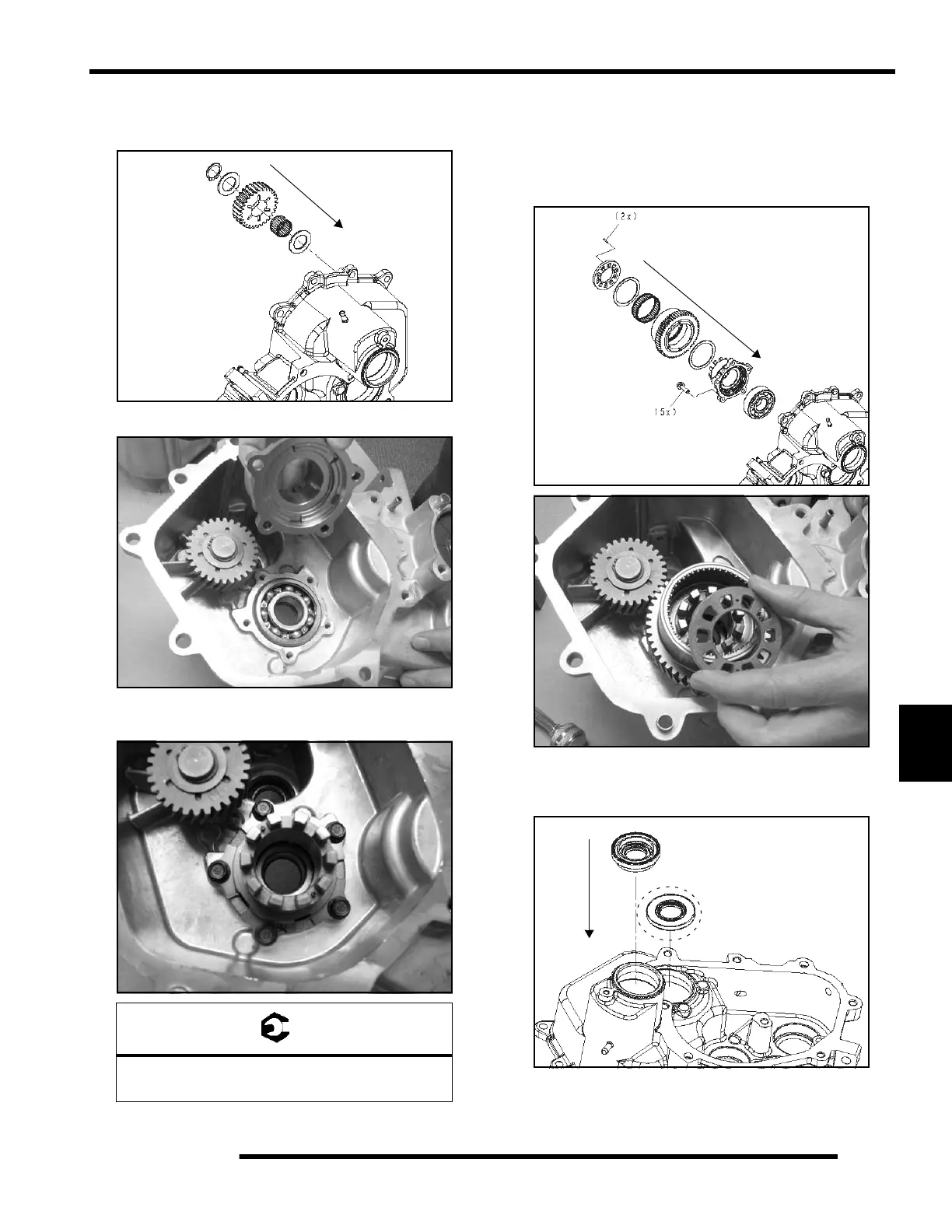 (2x)

(5x)