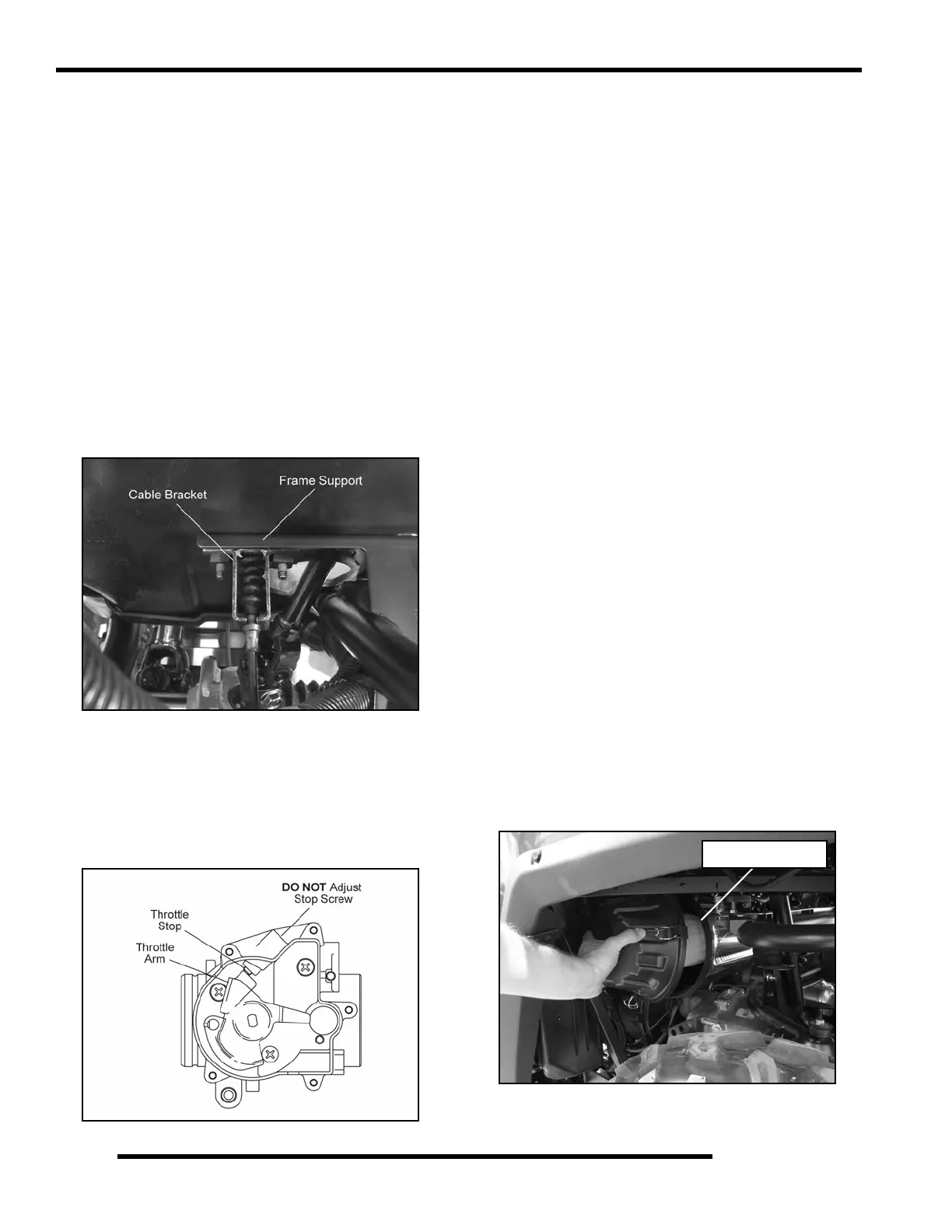 Cable Bracket

Frame Support

DO NOT Adjust Stop Screw

Throttle Stop

Throttle Arm