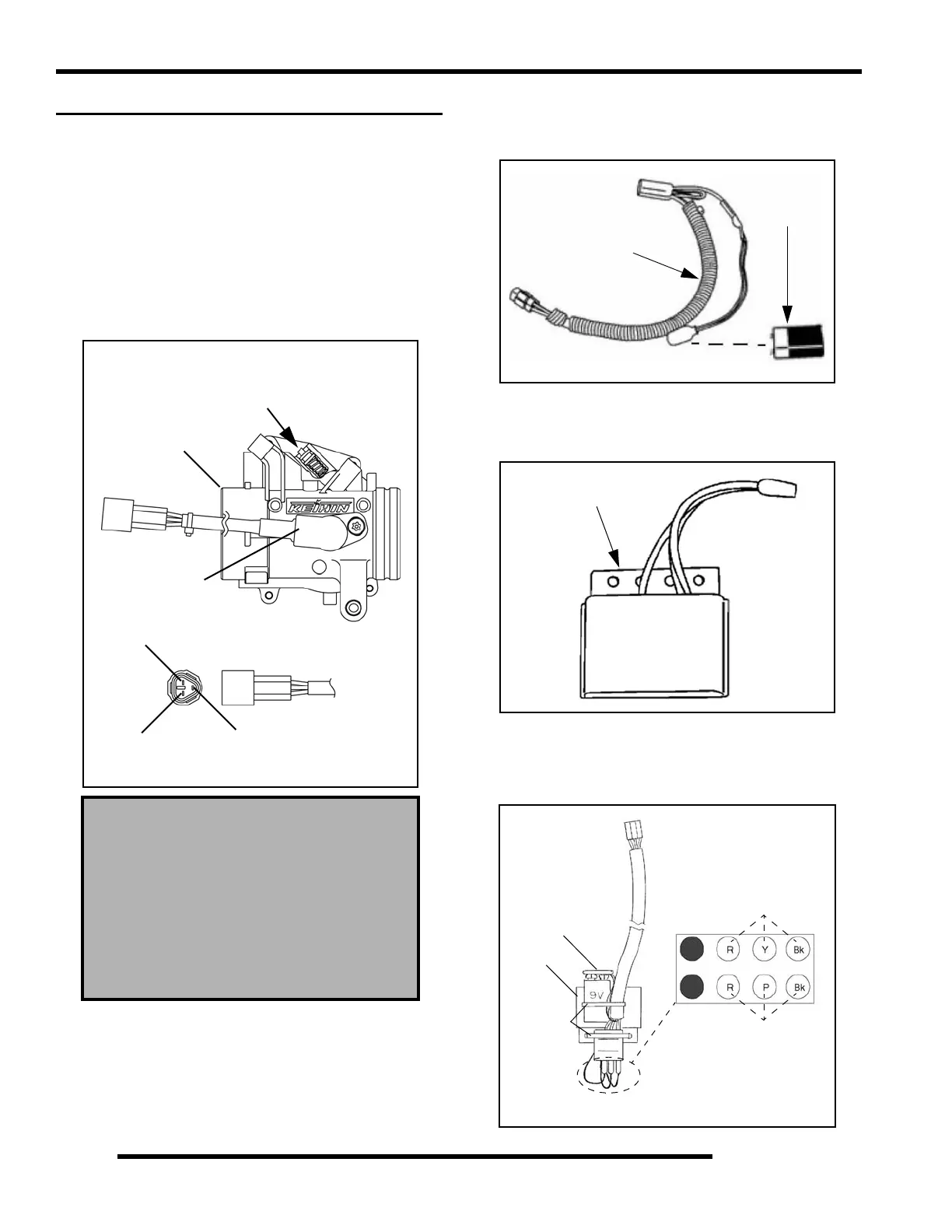 KEIHIN

9V

R
Y
Bk
R
P
Bk