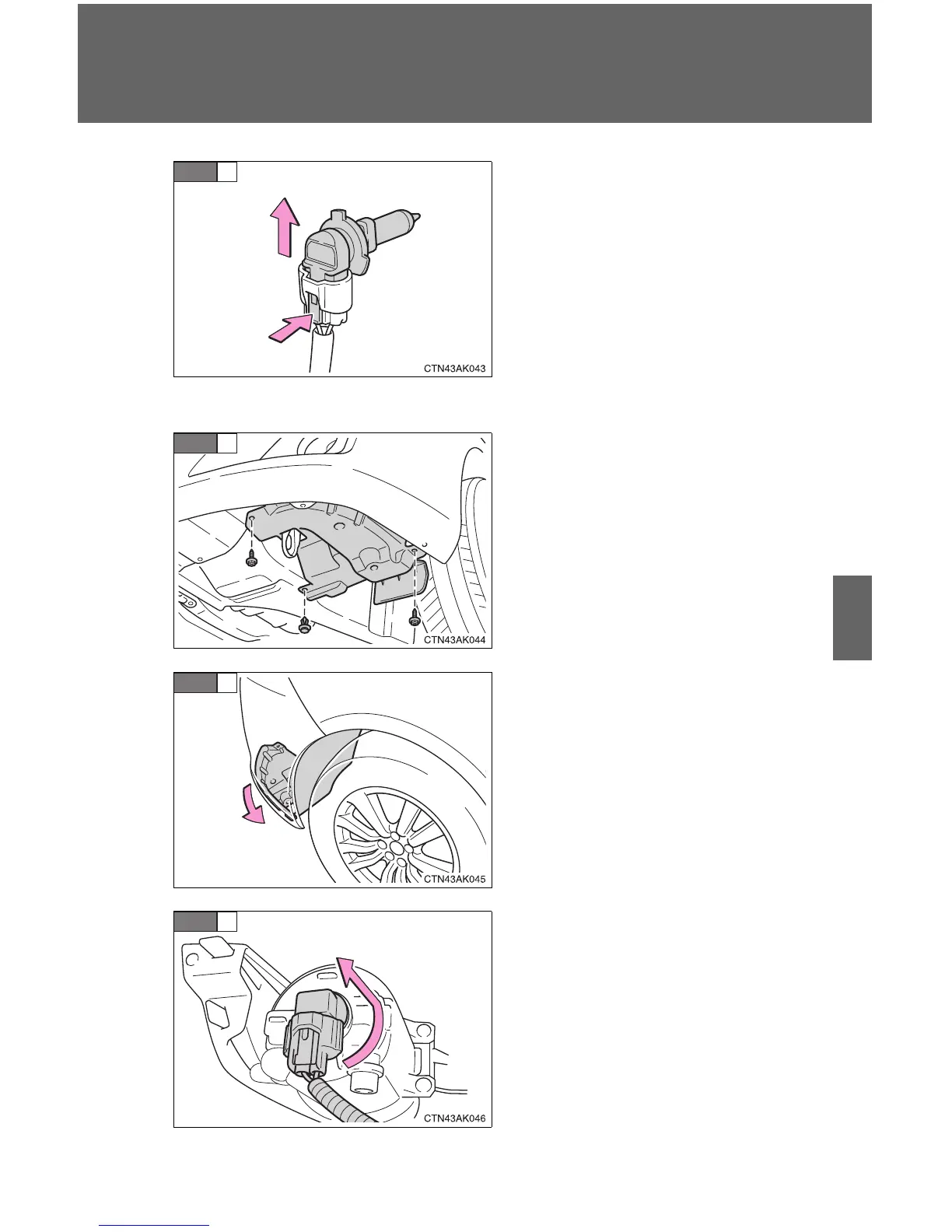 CTN43AK043

CTN43AK044

CTN43AK045

CTN43AK046