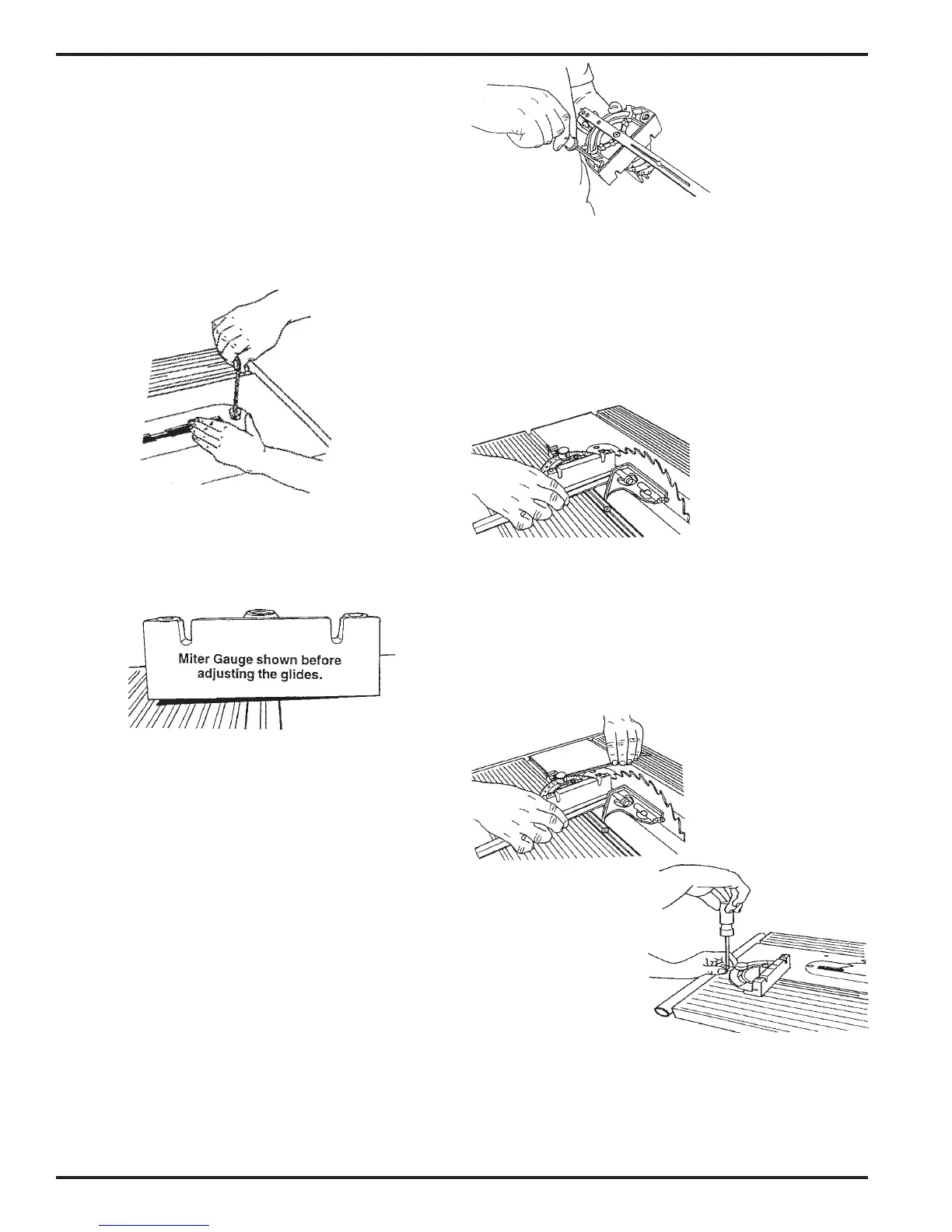 Miter Gauge shown before adjusting the glides.