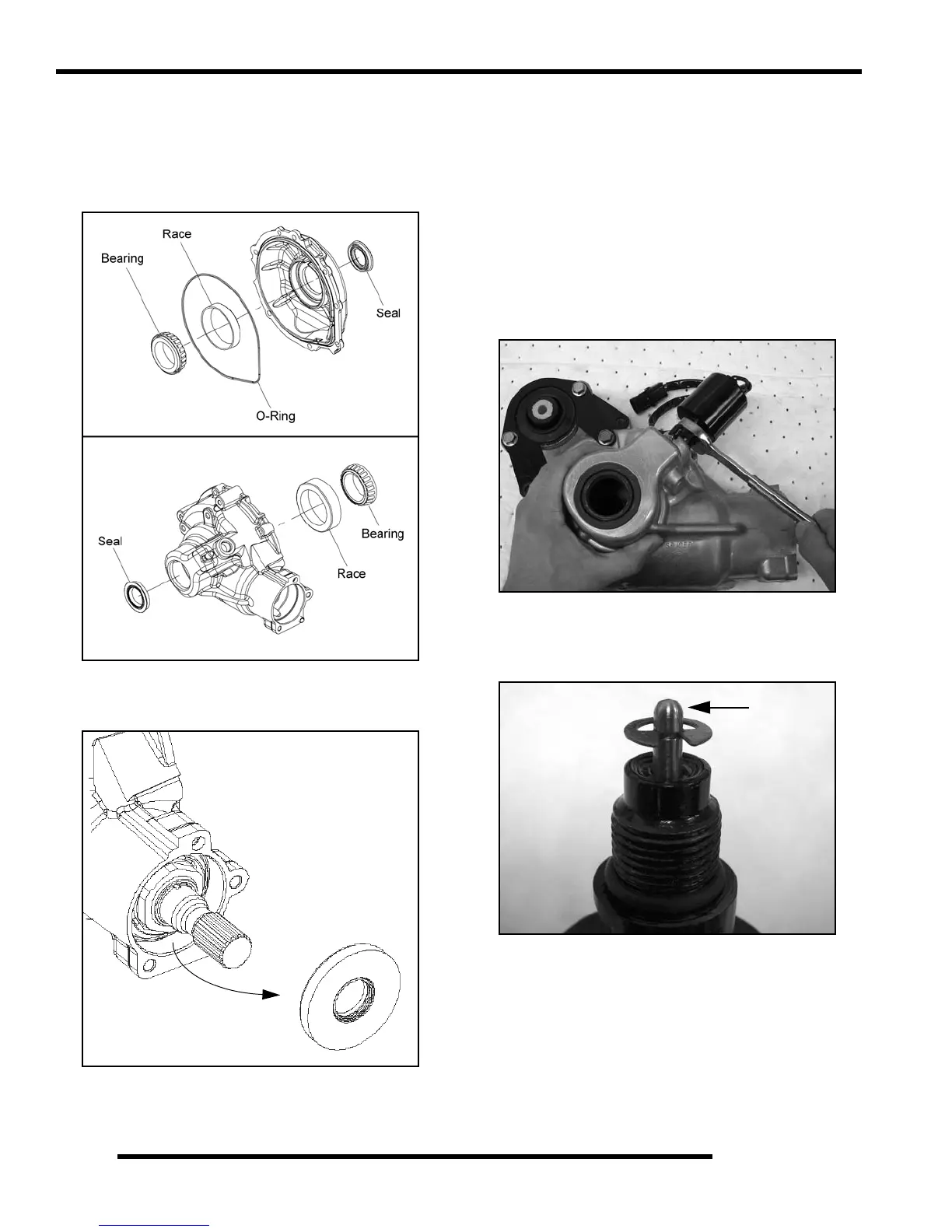 Race

Bearing

Seal

O-Ring

Seal

Bearing

Race