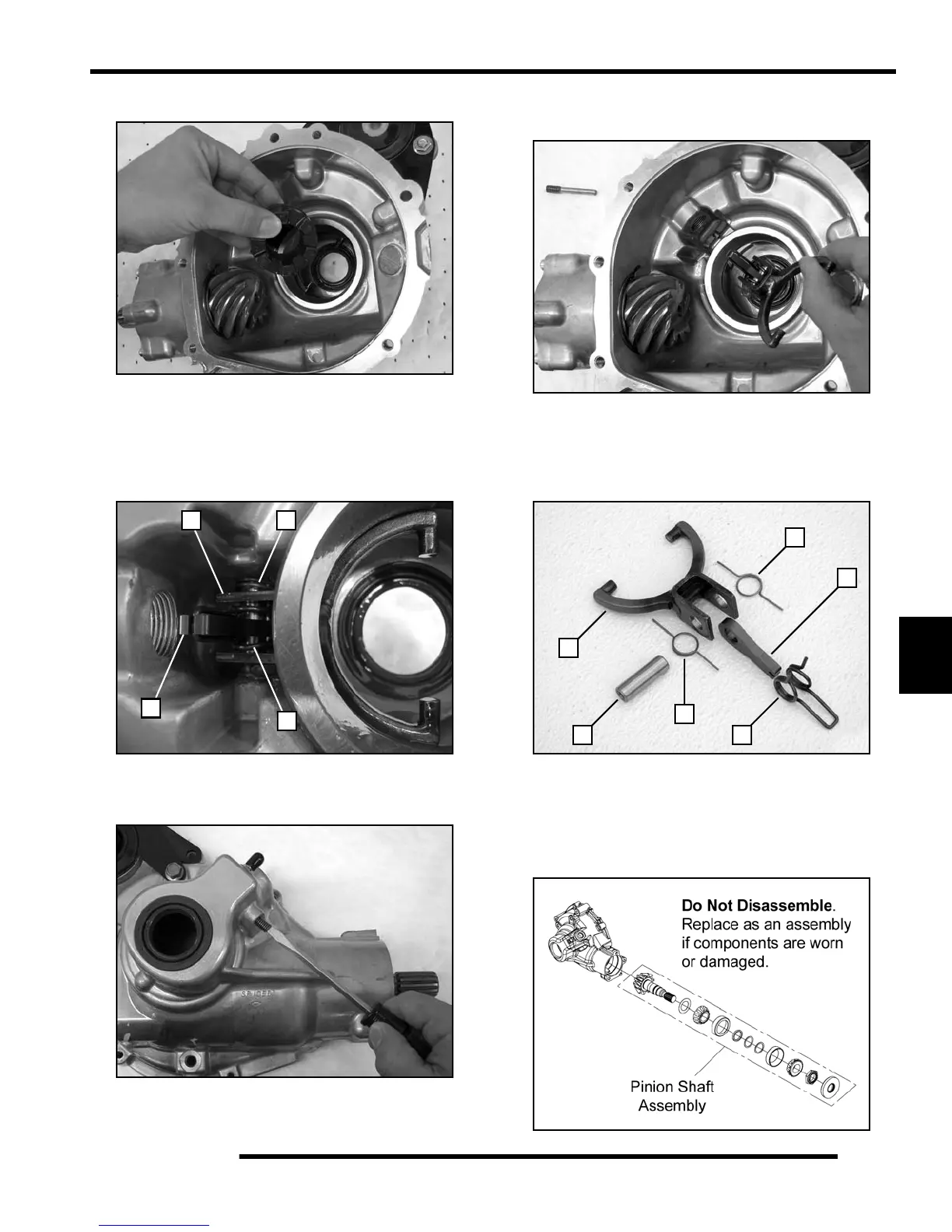 **Do Not Disassemble**. Replace as an assembly if components are worn or damaged.

Pinion Shaft Assembly