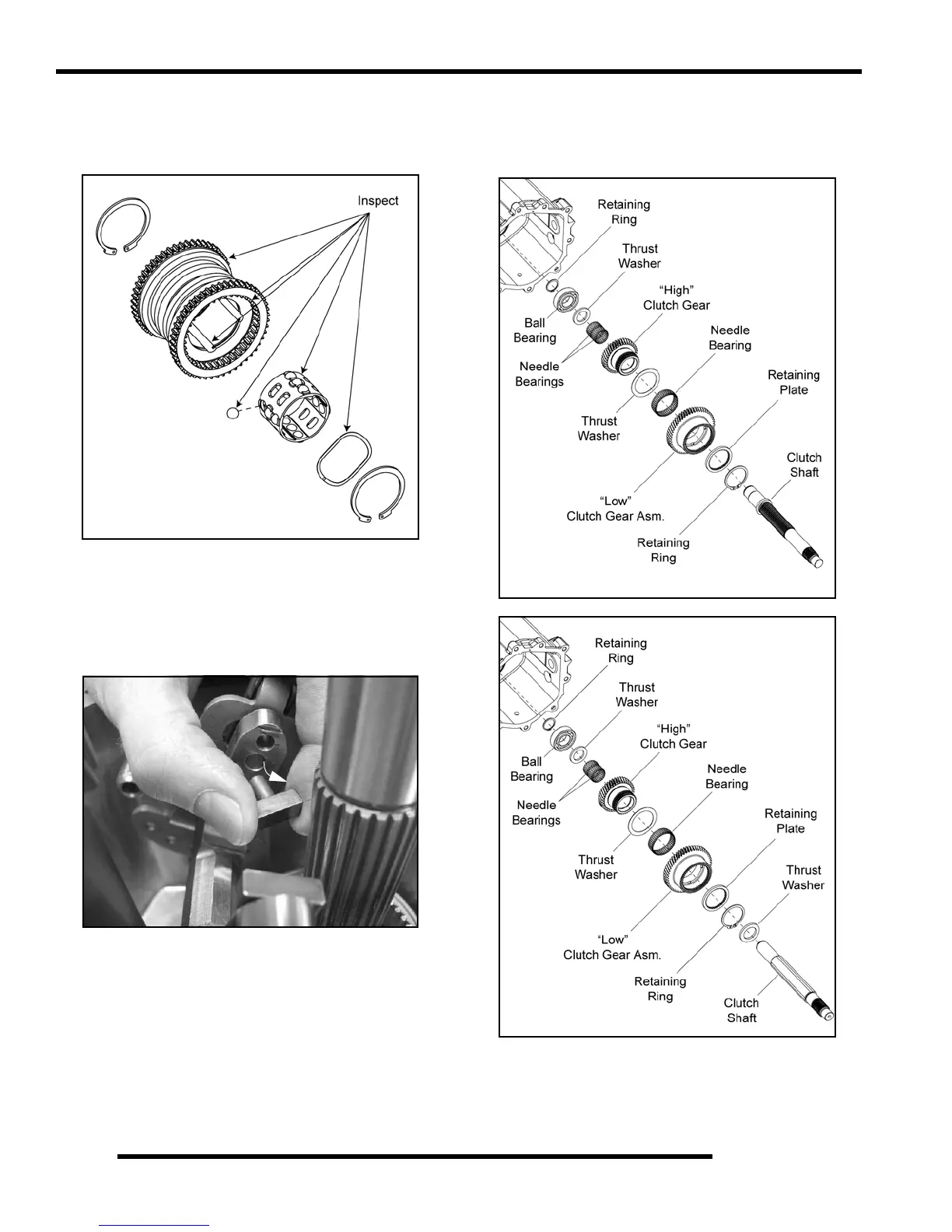 Inspect

Retaining Ring

Thrust Washer

"High" Clutch Gear

Ball Bearing

Needle Bearing

Needle Bearings

Retaining Plate

Thrust Washer

Clutch Shaft

"Low" Clutch Gear Asm.

Retaining Ring

Retaining Ring

Thrust Washer

"High" Clutch Gear

Ball Bearing

Needle Bearing

Needle Bearings

Retaining Plate

Thrust Washer

Thrust Washer

"Low" Clutch Gear Asm.

Retaining Ring

Clutch Shaft