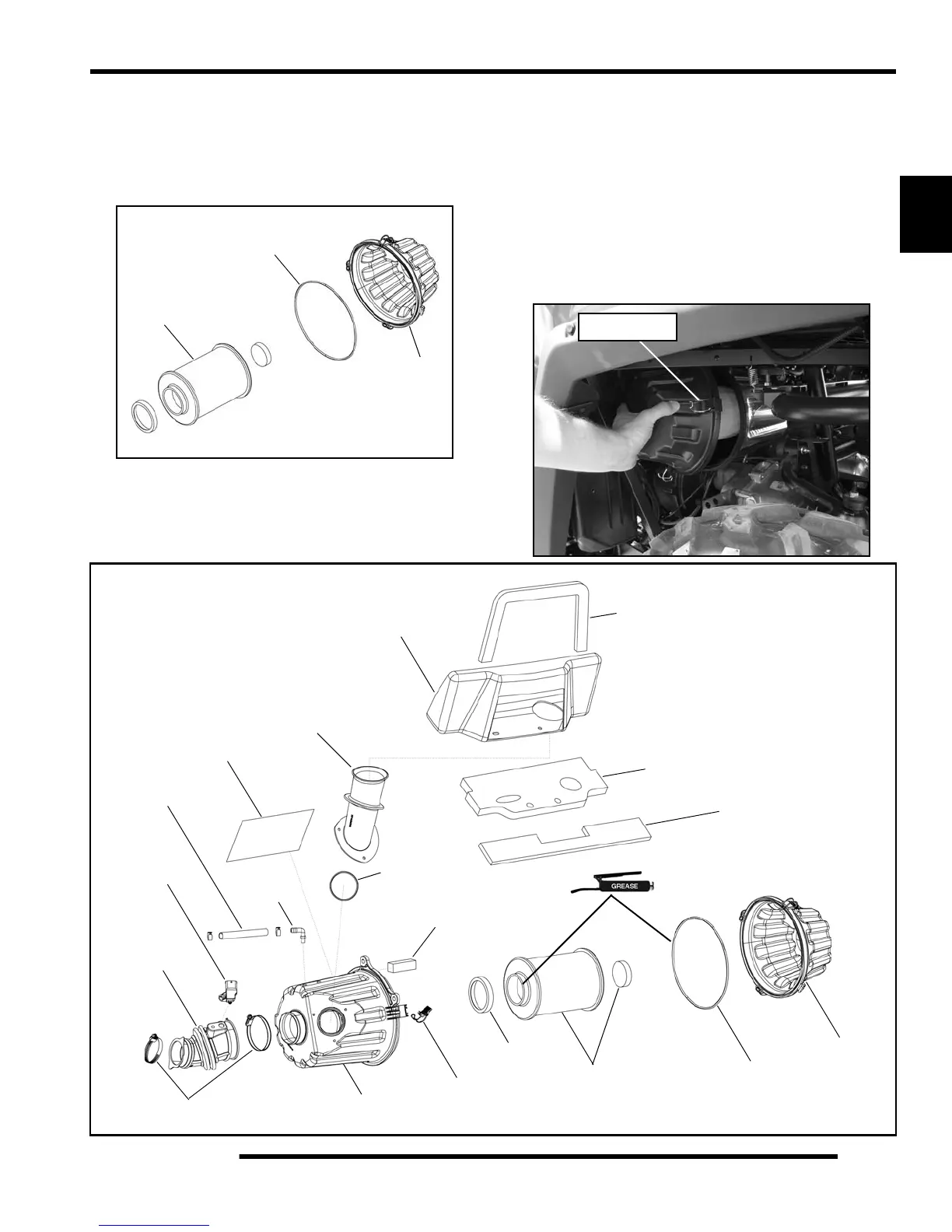 GREASE