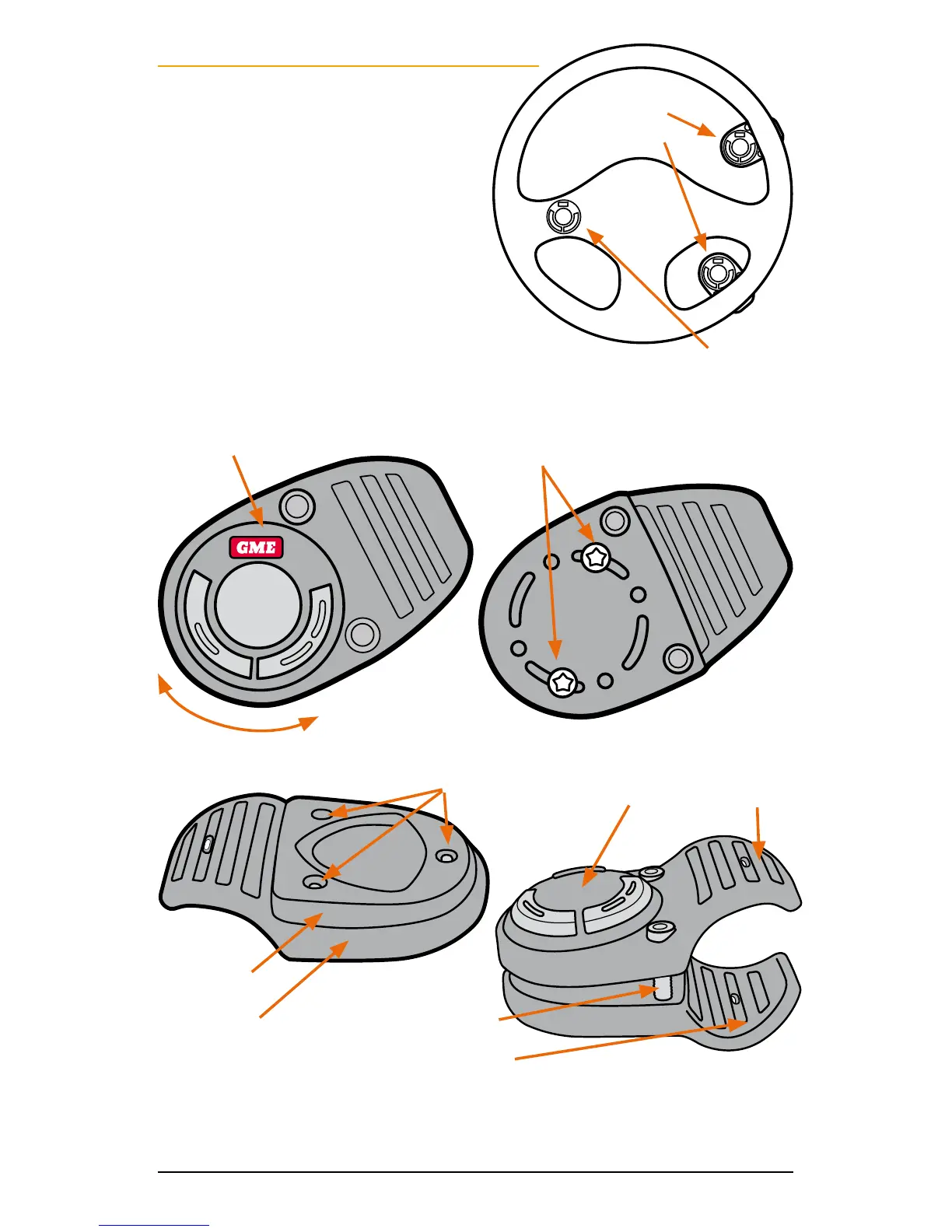 GME