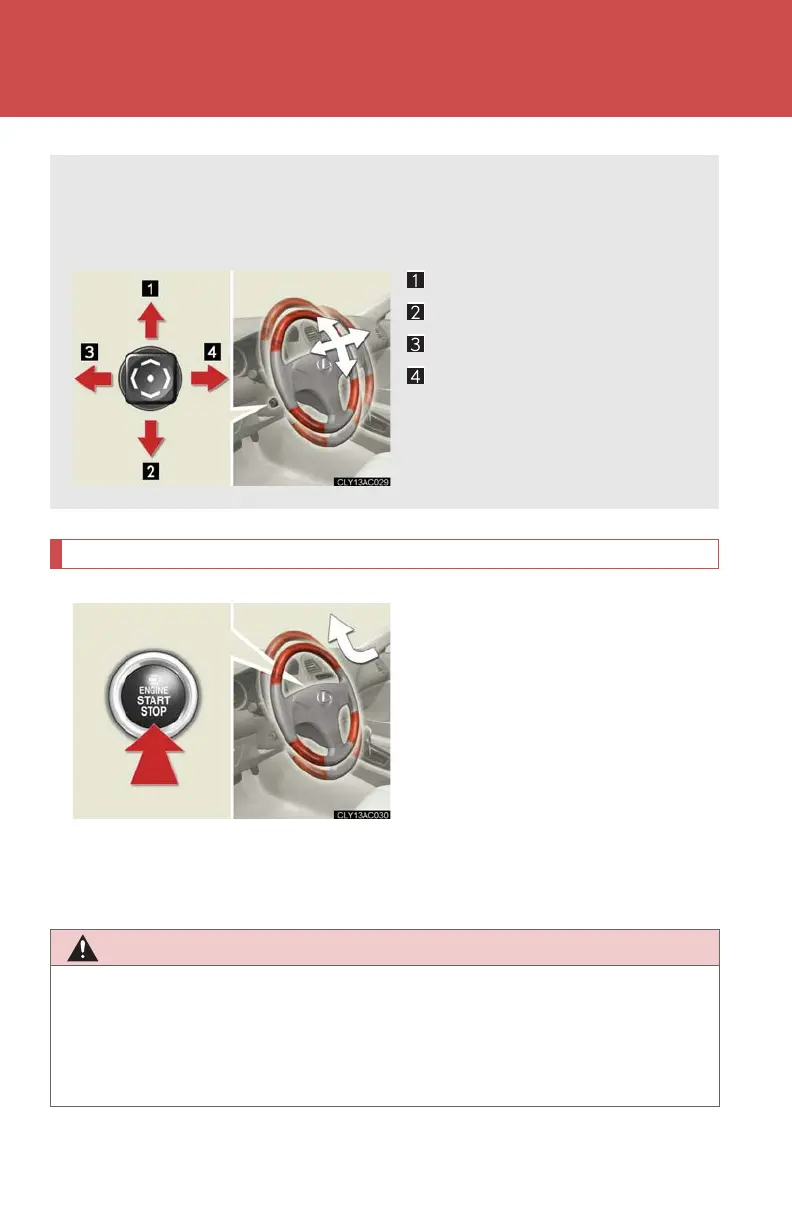 1

3

4

2

CLY13AC029

1

2

3

4

ENGINE
START
STOP

CLY13AC030