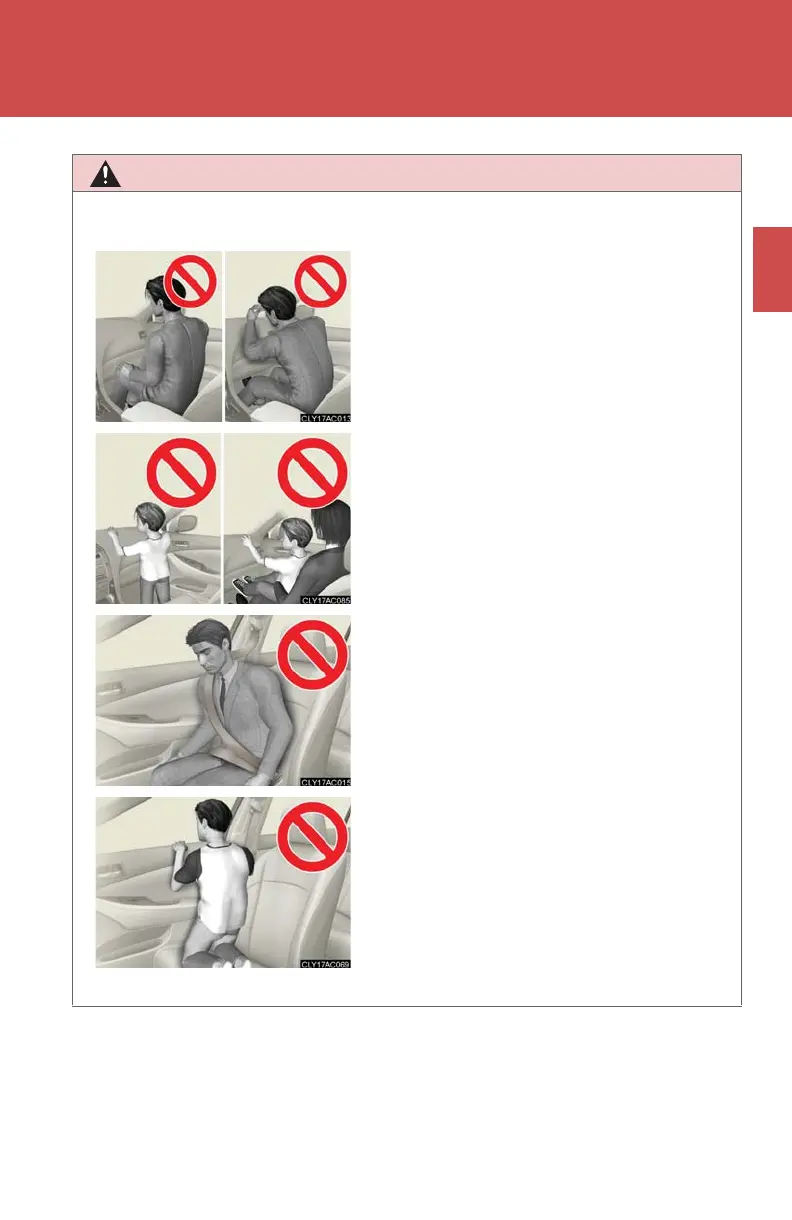 CLY17AC013

CLY17AC085

CLY17AC015

CLY17AC069