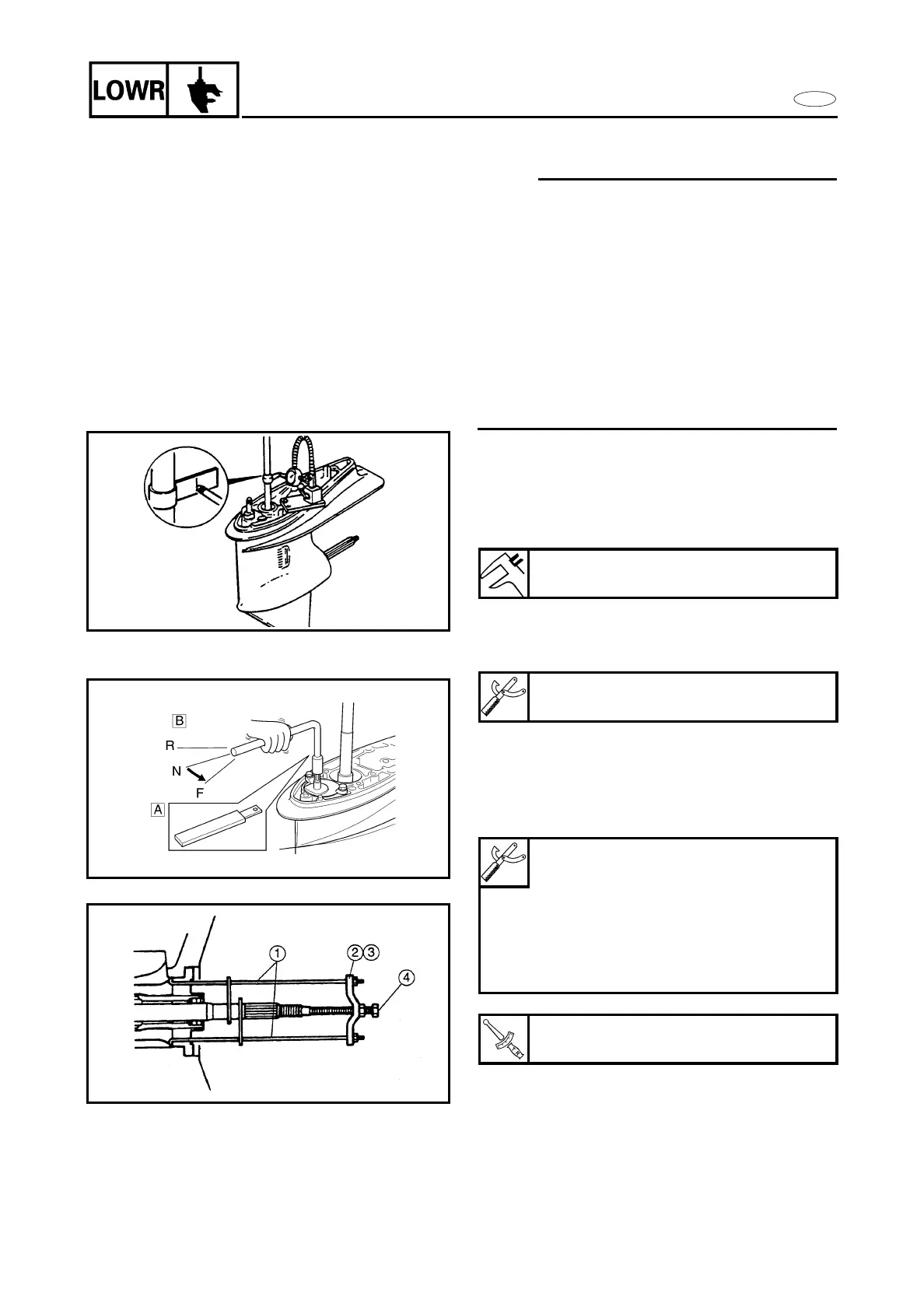 LOWR

B
R
N
F
A

1
2 3
4