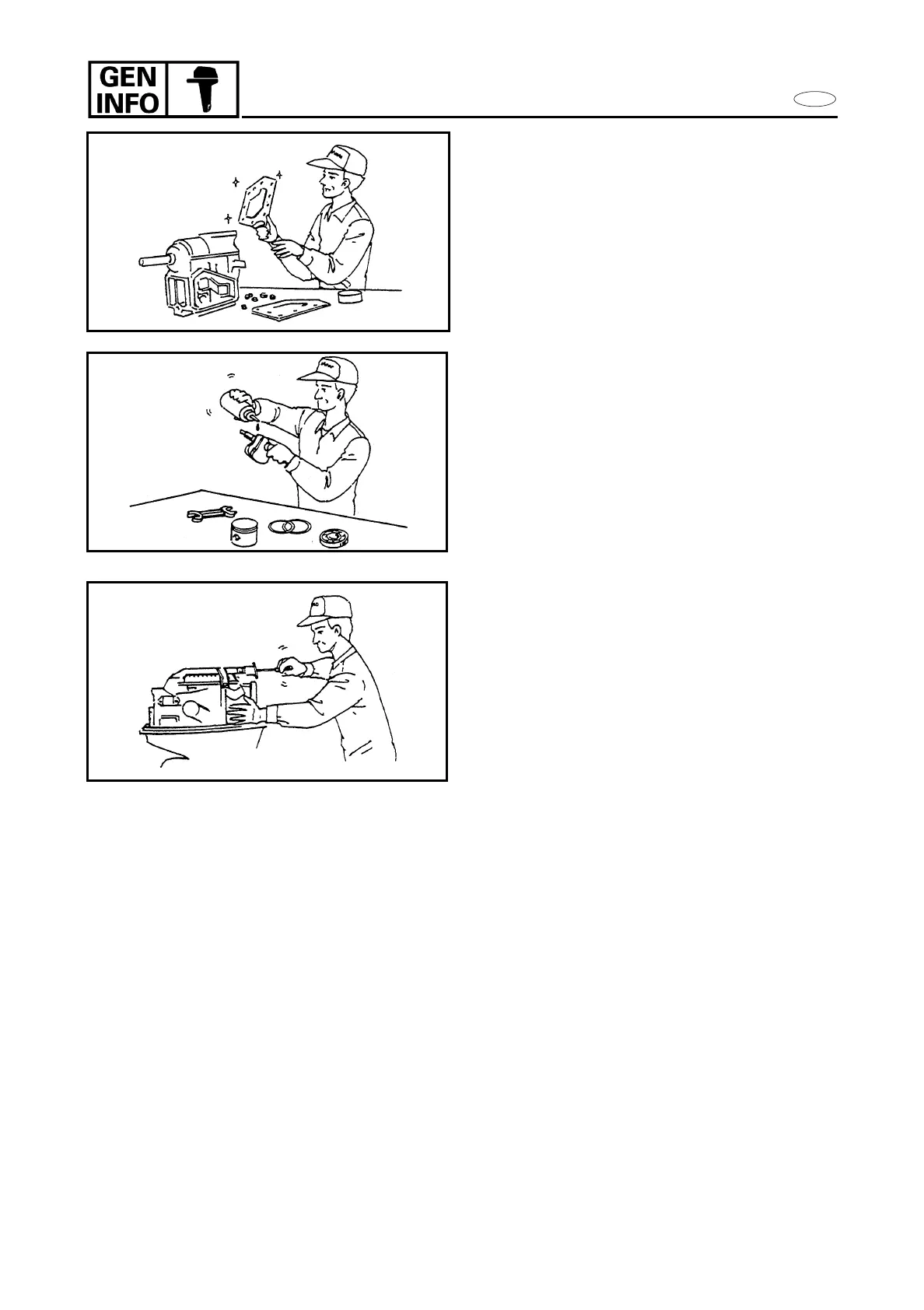 GEN INFO