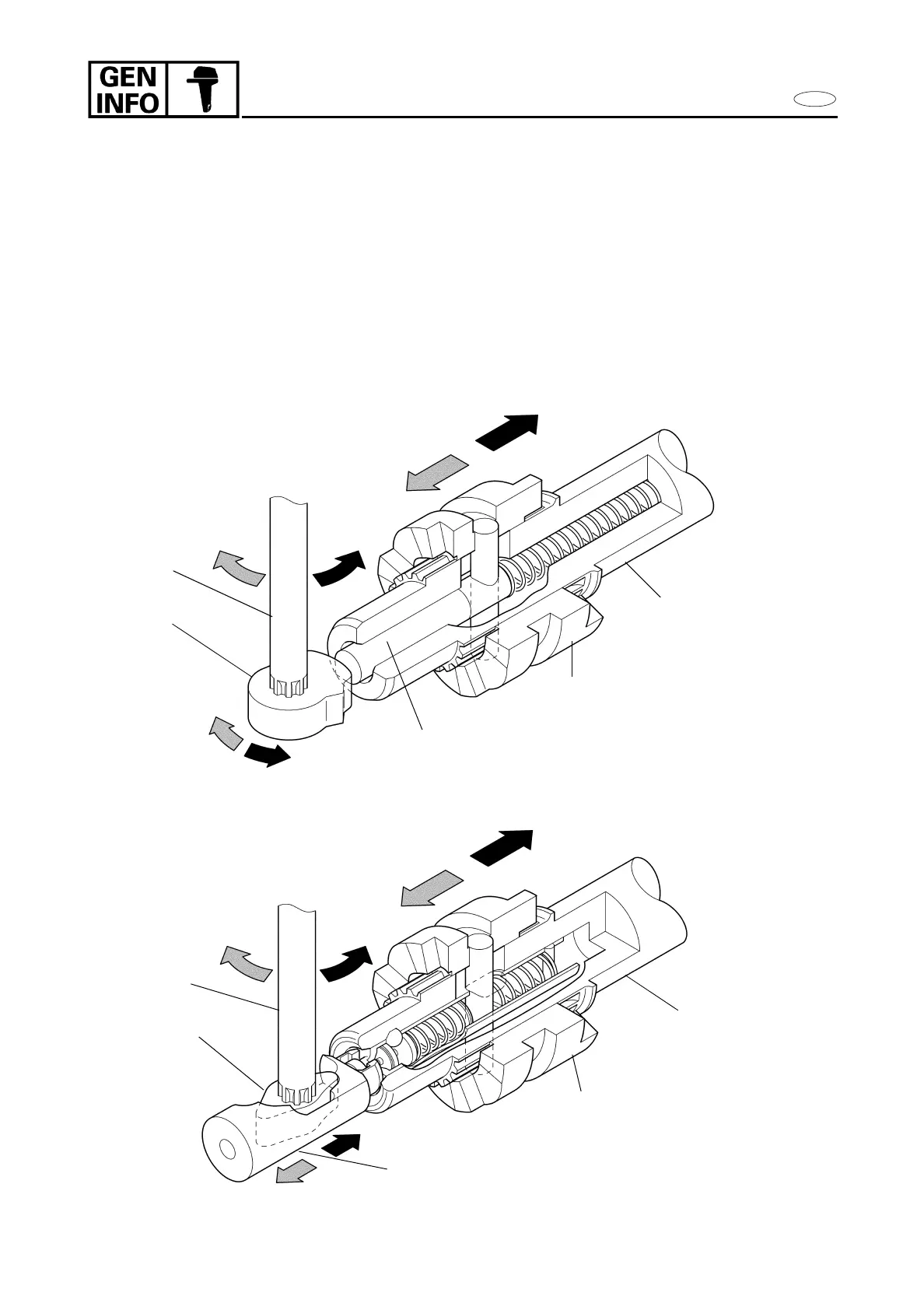 GEN INFO