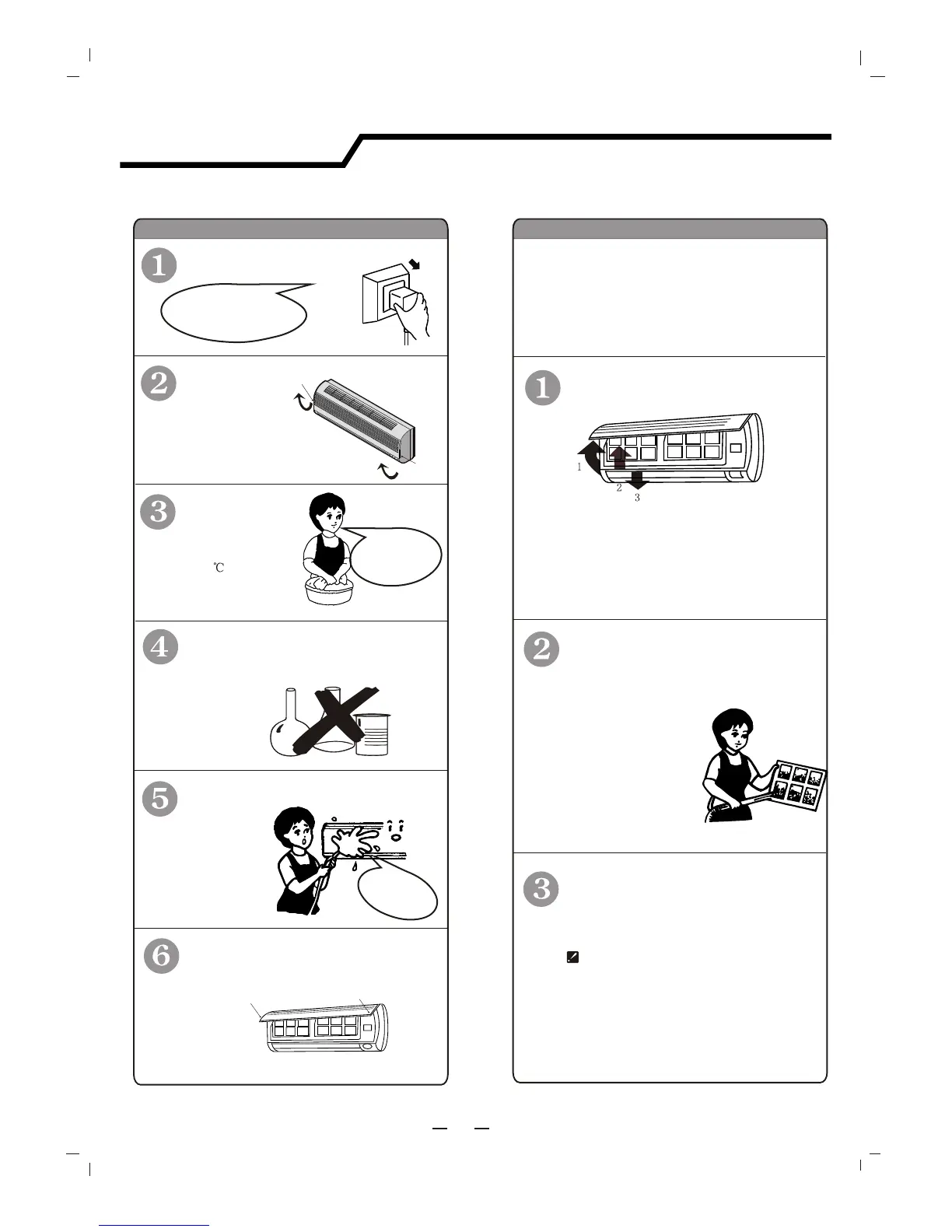 1

2

3

℃

4

5

6

1

1
2
3

2

3