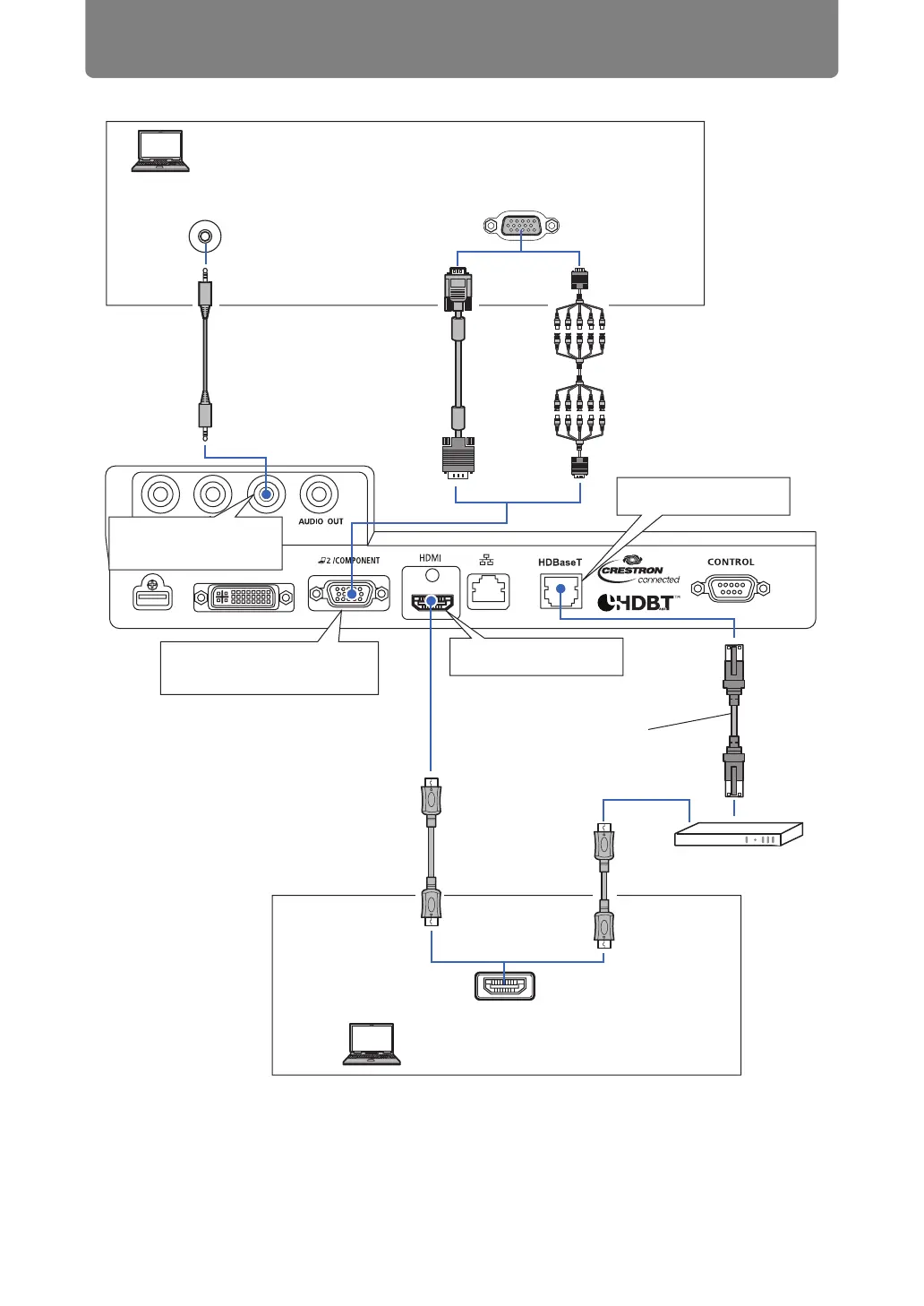 AUDIO OUT

2 /COMPONENT

HDMI

HDBaseT

CRESTRON connected

HDBT

CONTROL