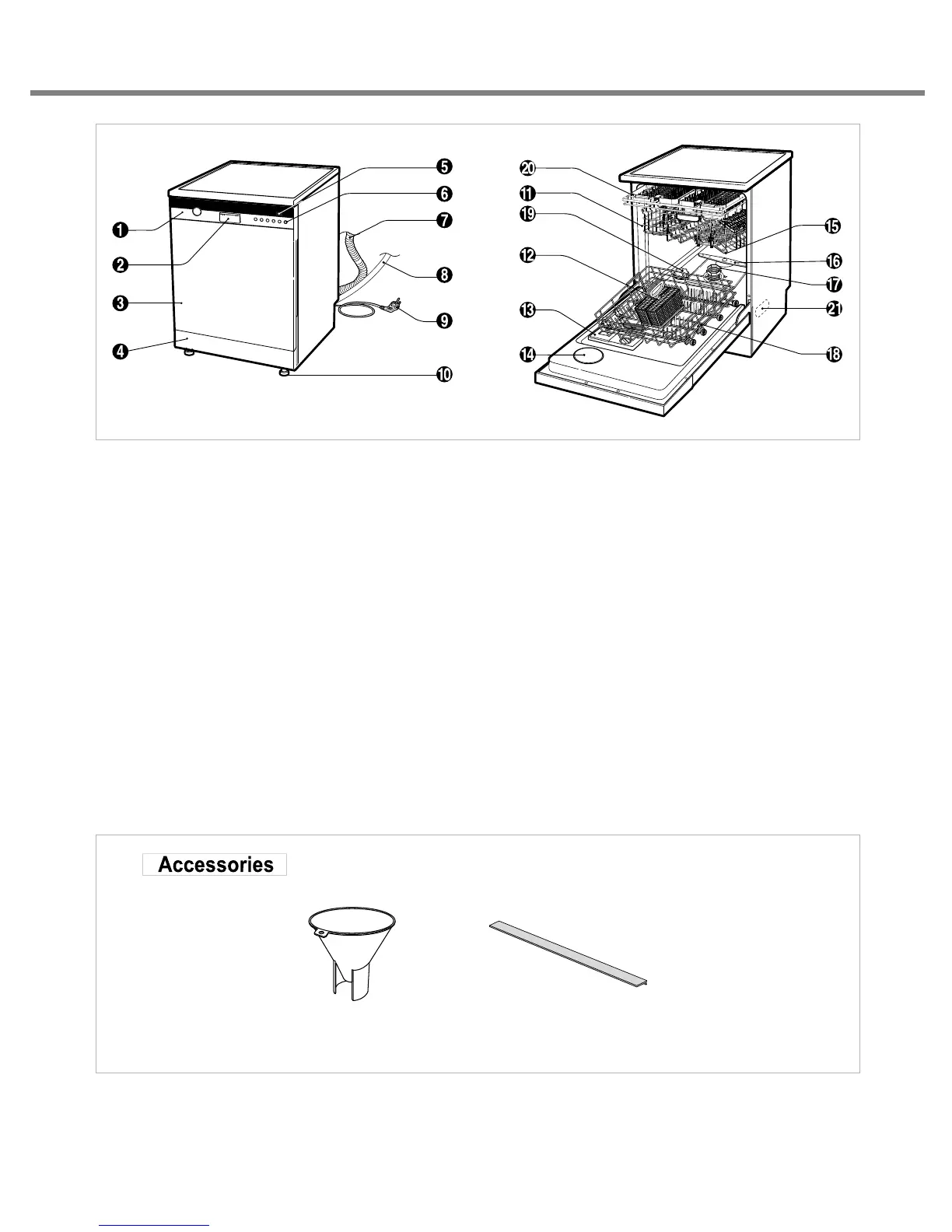 5
6
1
7
2
8
3
9
4
10

20
11
19
15
12
16
17
13
21
14
18

Accessories