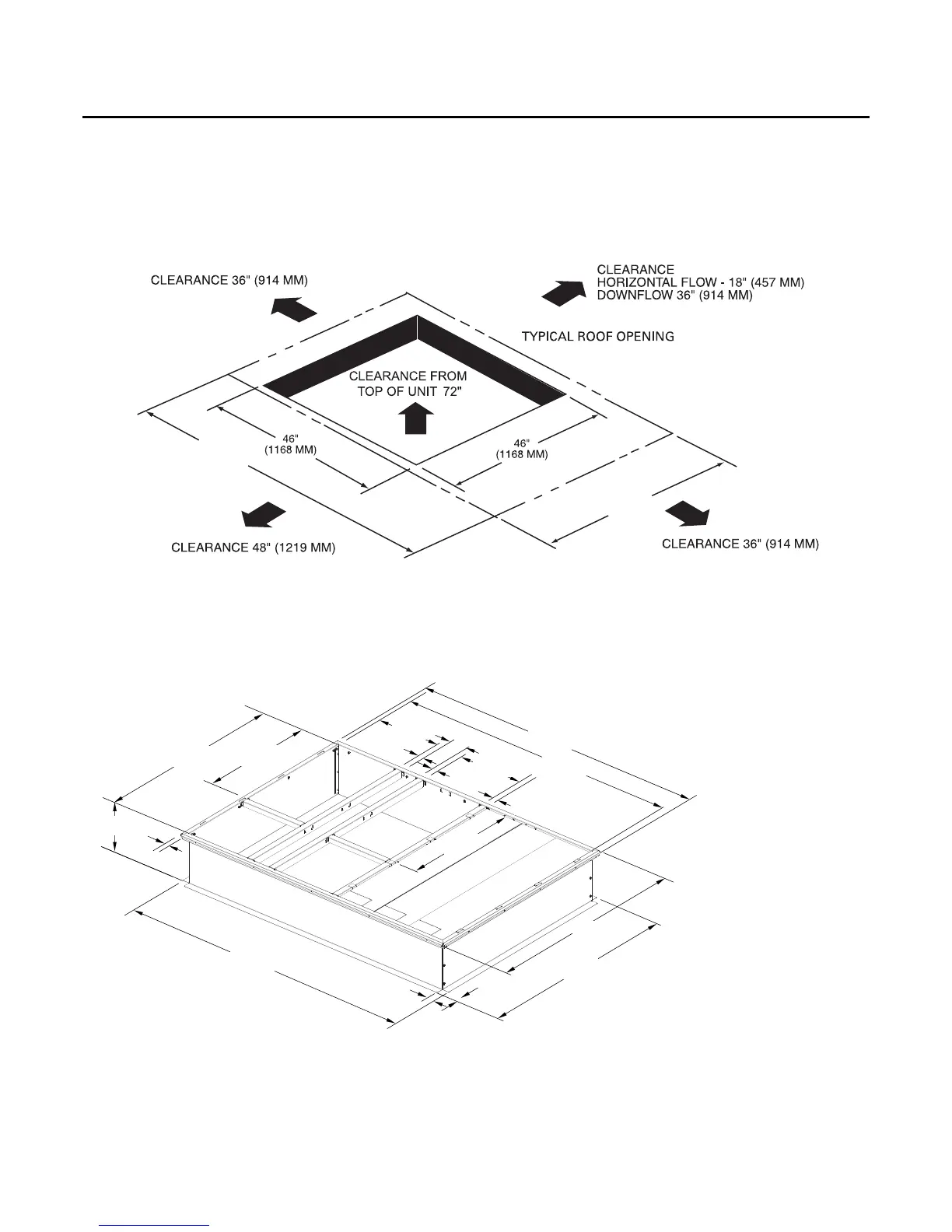 CLEARANCE 36" (914 MM)

CLEARANCE
HORIZONTAL FLOW - 18" (457 MM)
DOWNFLOW 36" (914 MM)

TYPICAL ROOF OPENING

CLEARANCE FROM
TOP OF UNIT 72"

46"
(1168 MM)

46"
(1168 MM)

CLEARANCE 48" (1219 MM)

CLEARANCE 36" (914 MM)