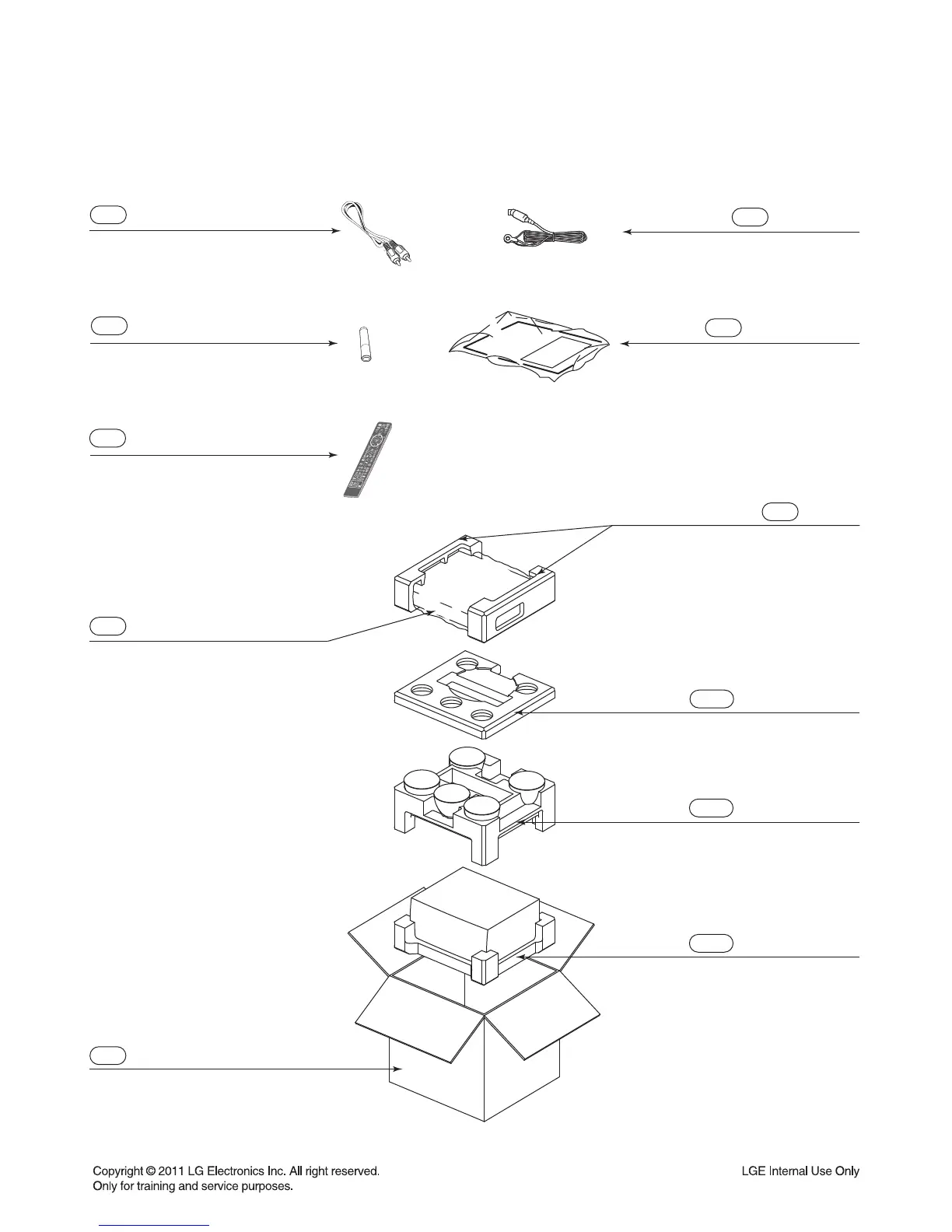 Copyright © 2011 LG Electronics Inc. All right reserved.
Only for training and service purposes.

LGE Internal Use Only