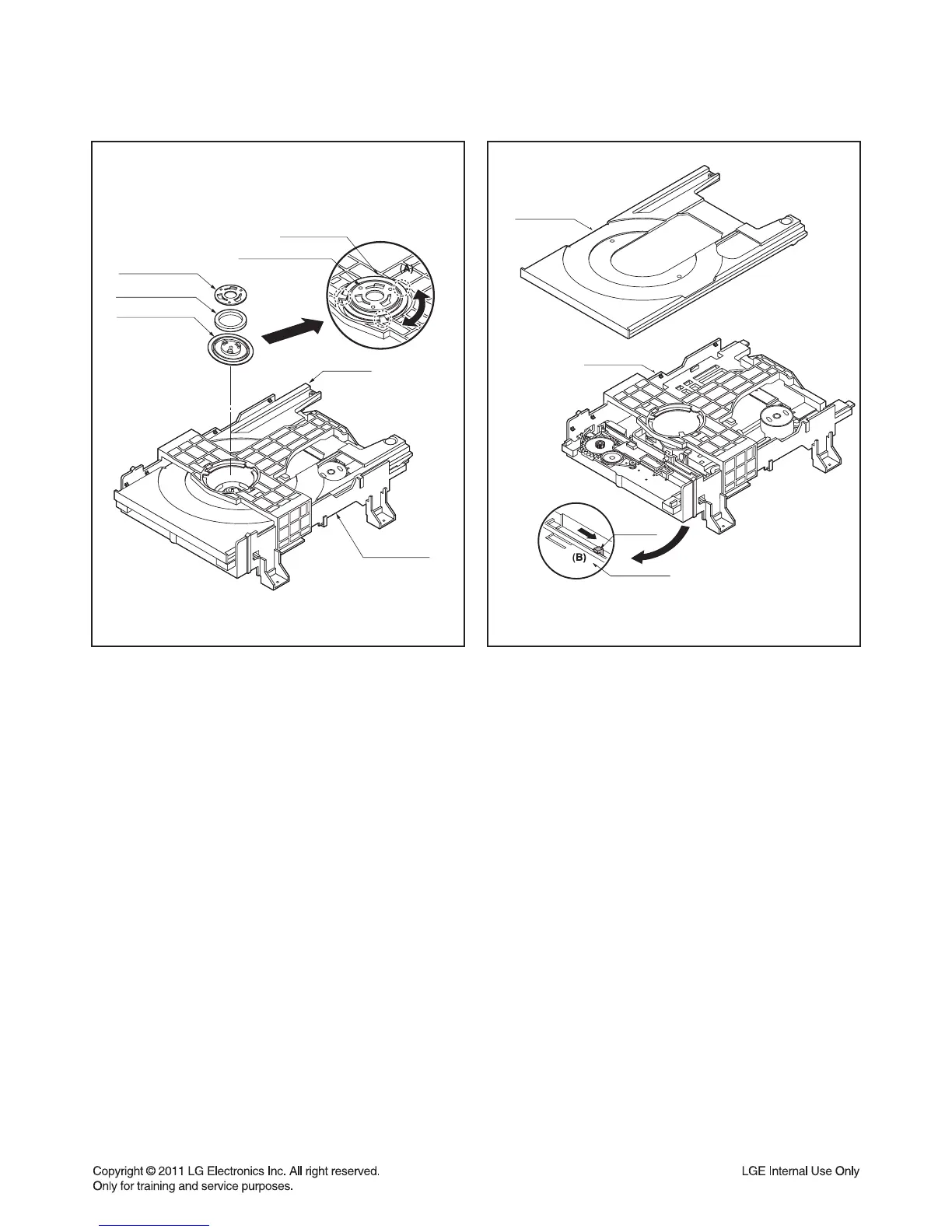 (A)

(B)

Copyright © 2011 LG Electronics Inc. All right reserved.
Only for training and service purposes.

LGE Internal Use Only