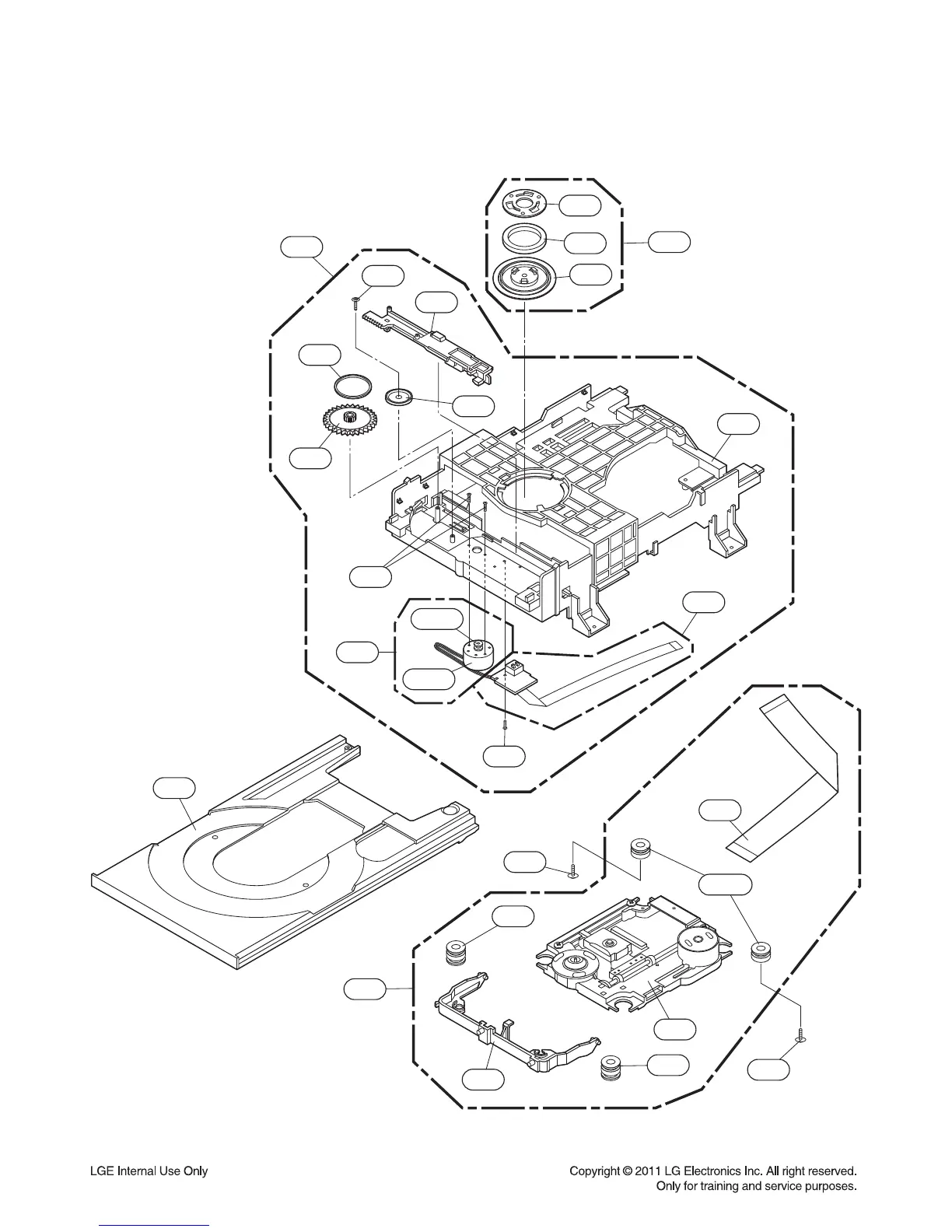 LGE Internal Use Only

Copyright © 2011 LG Electronics Inc. All right reserved. Only for training and service purposes.