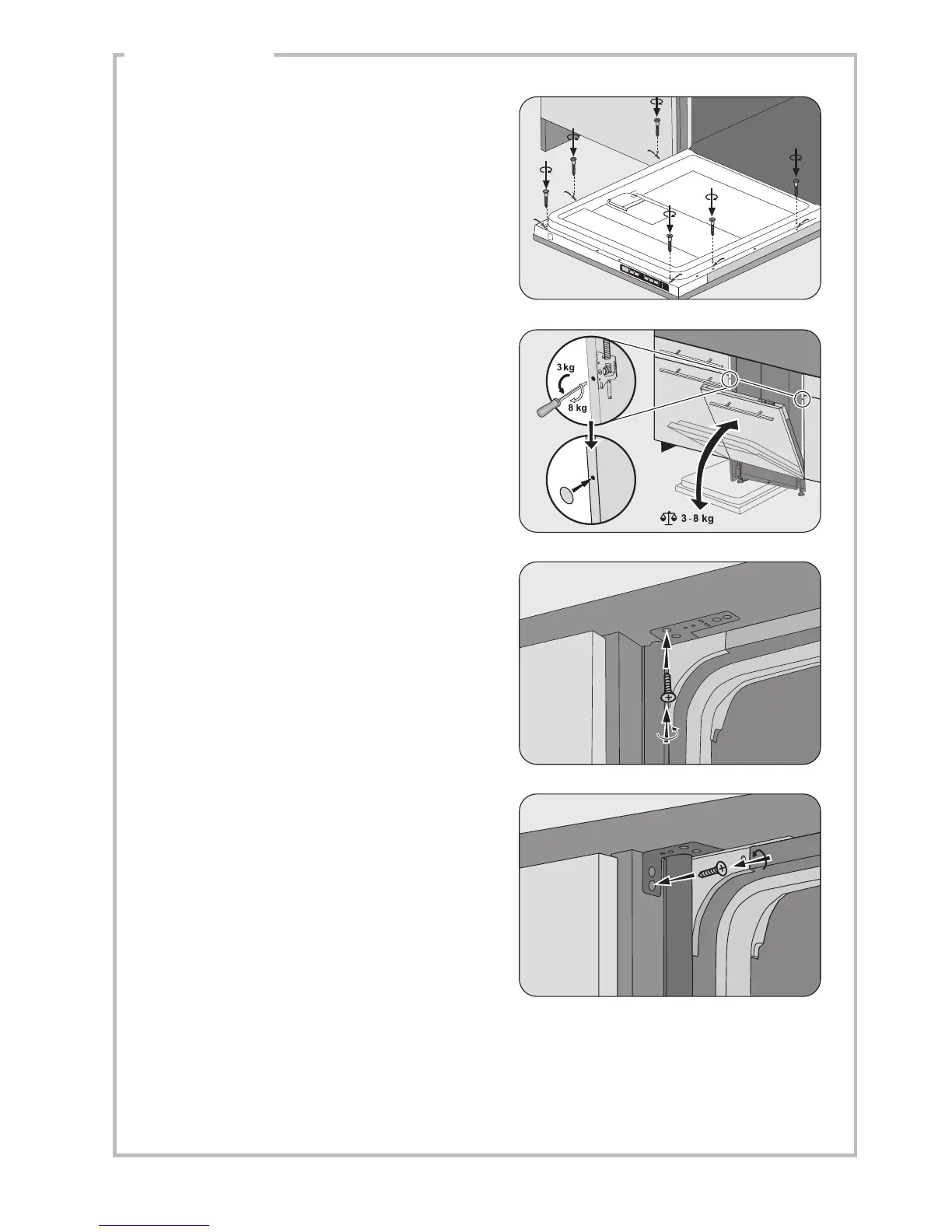 3 kg
8 kg
3 - 8 kg