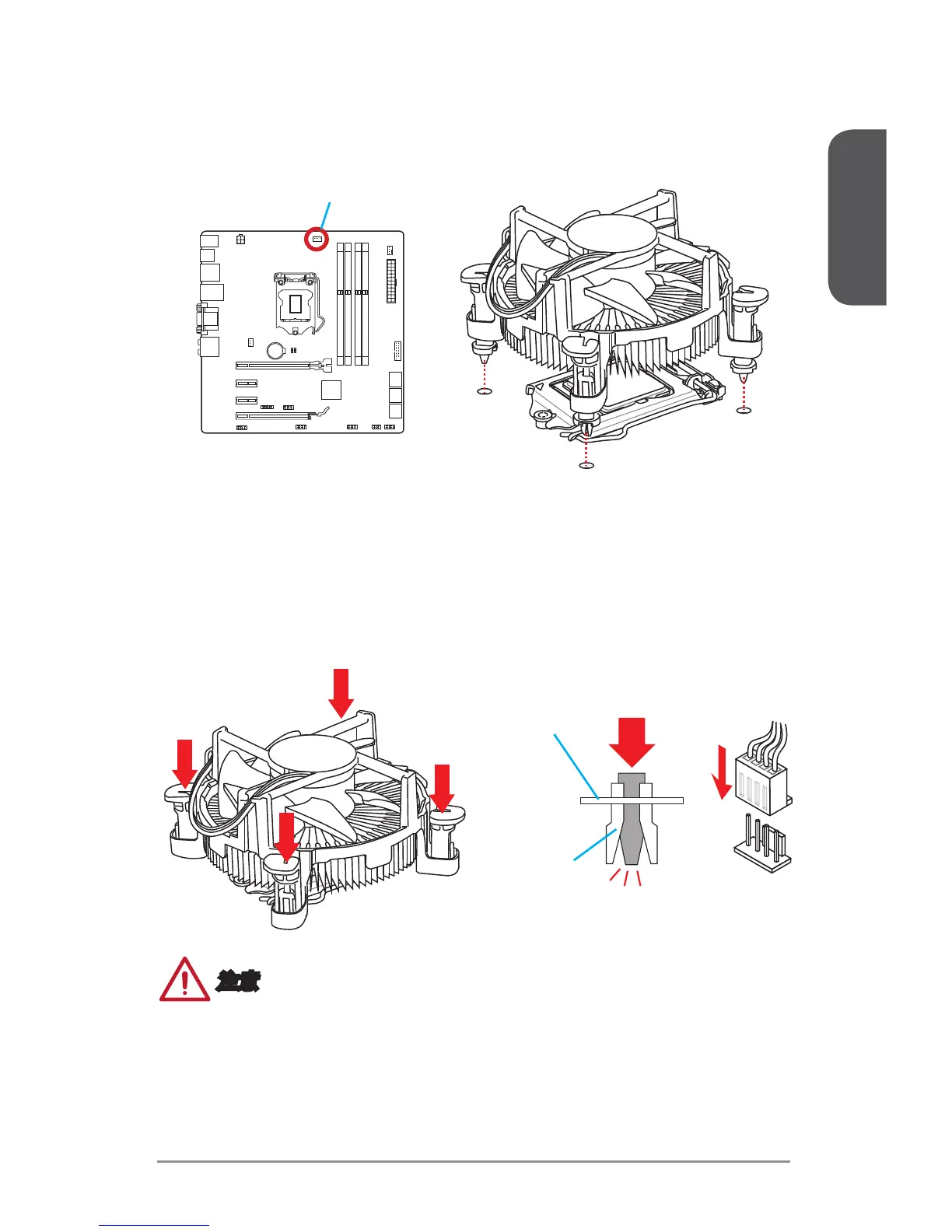 注意