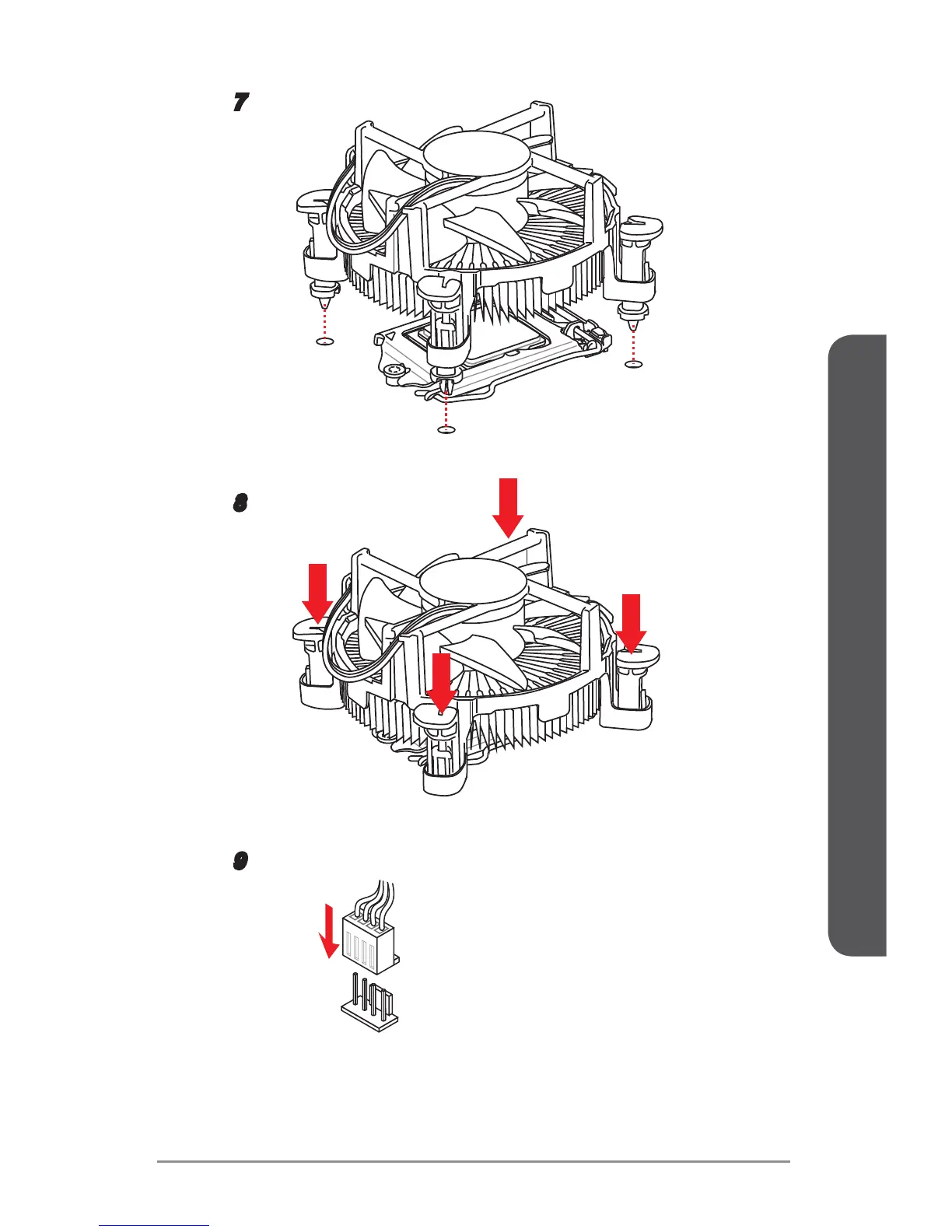 7

8

9