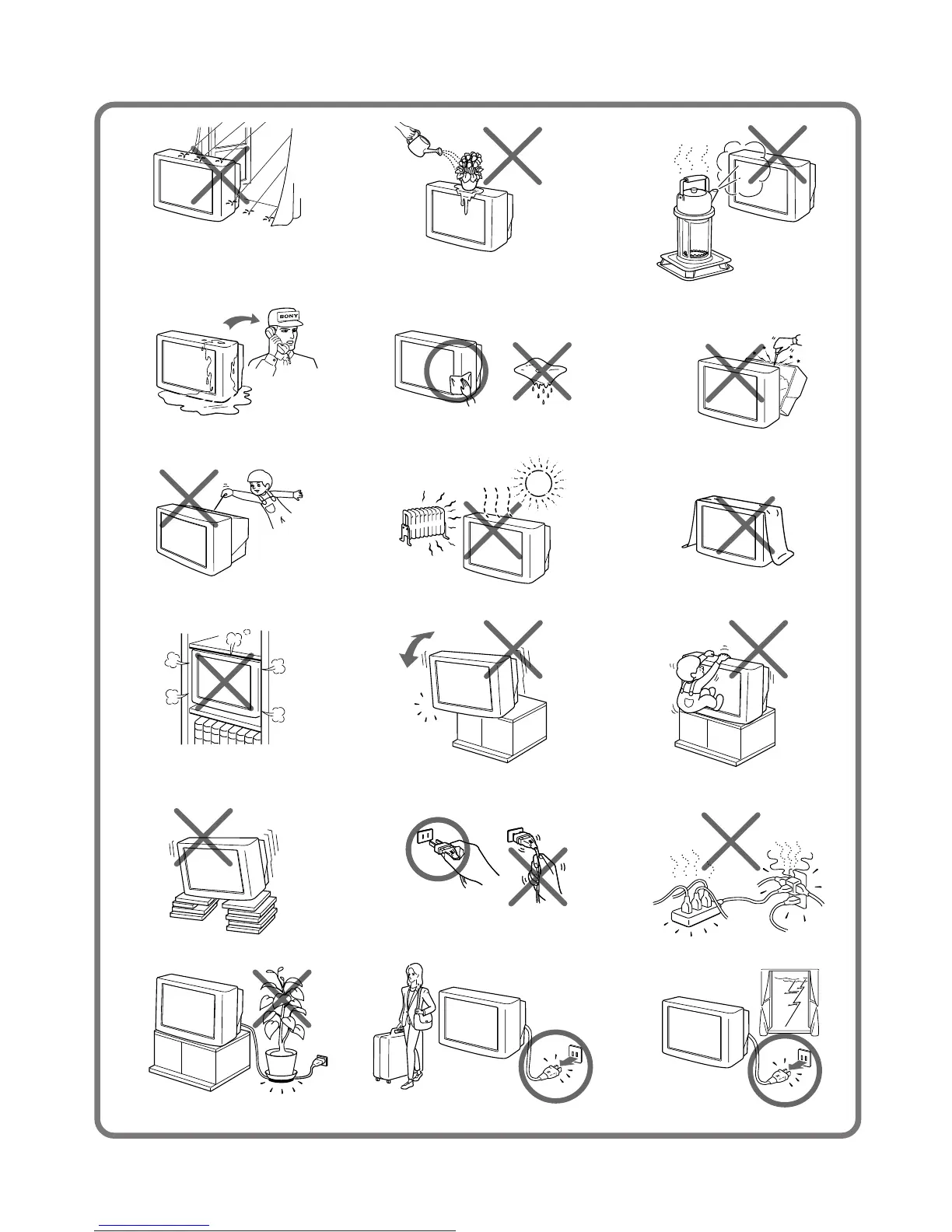 SONY