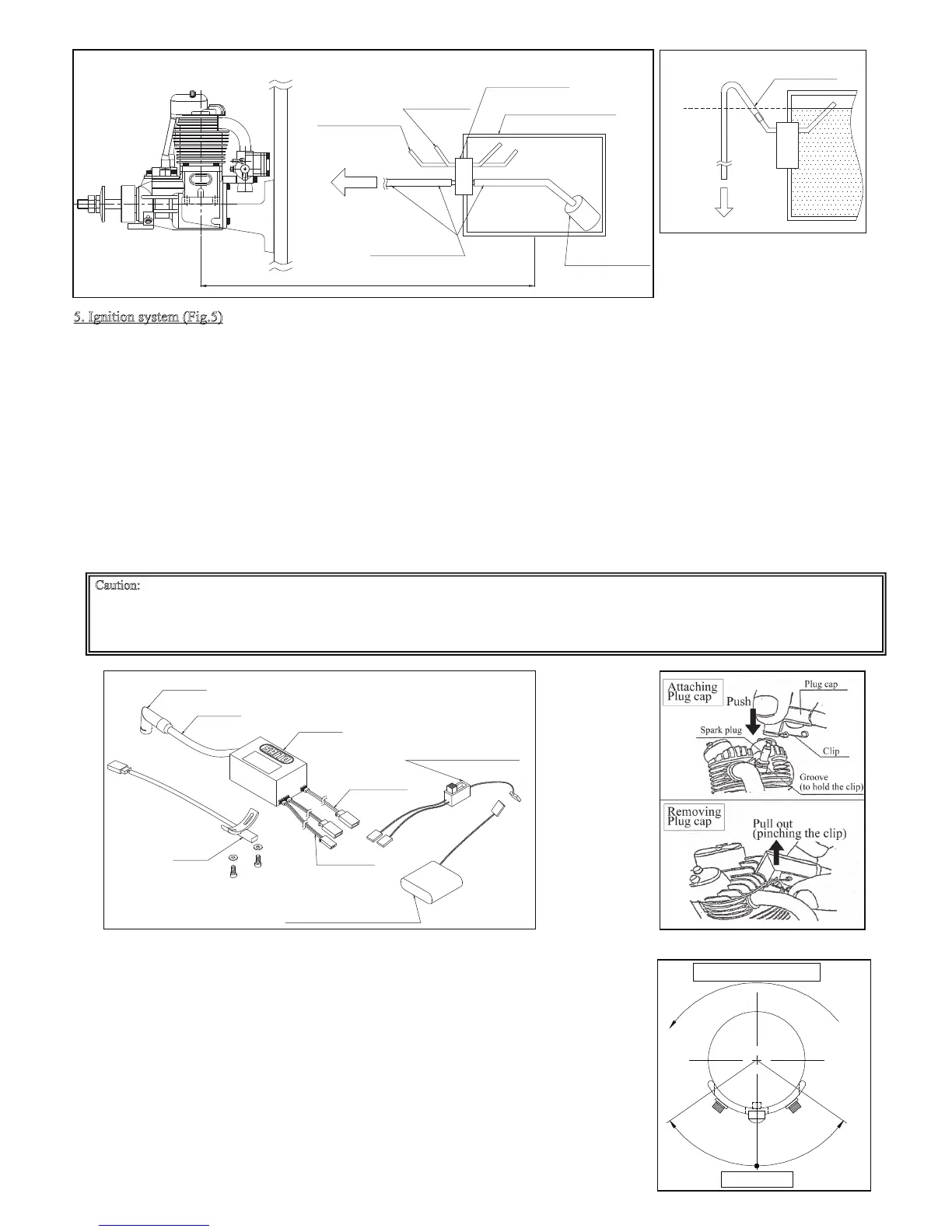 5. Ignition system (Fig.5)

Caution:

Attaching Plug cap

Push

Plug cap

Spark plug

Clip

Groove (to hold the clip)

Removing Plug cap

Pull out (pinching the clip)