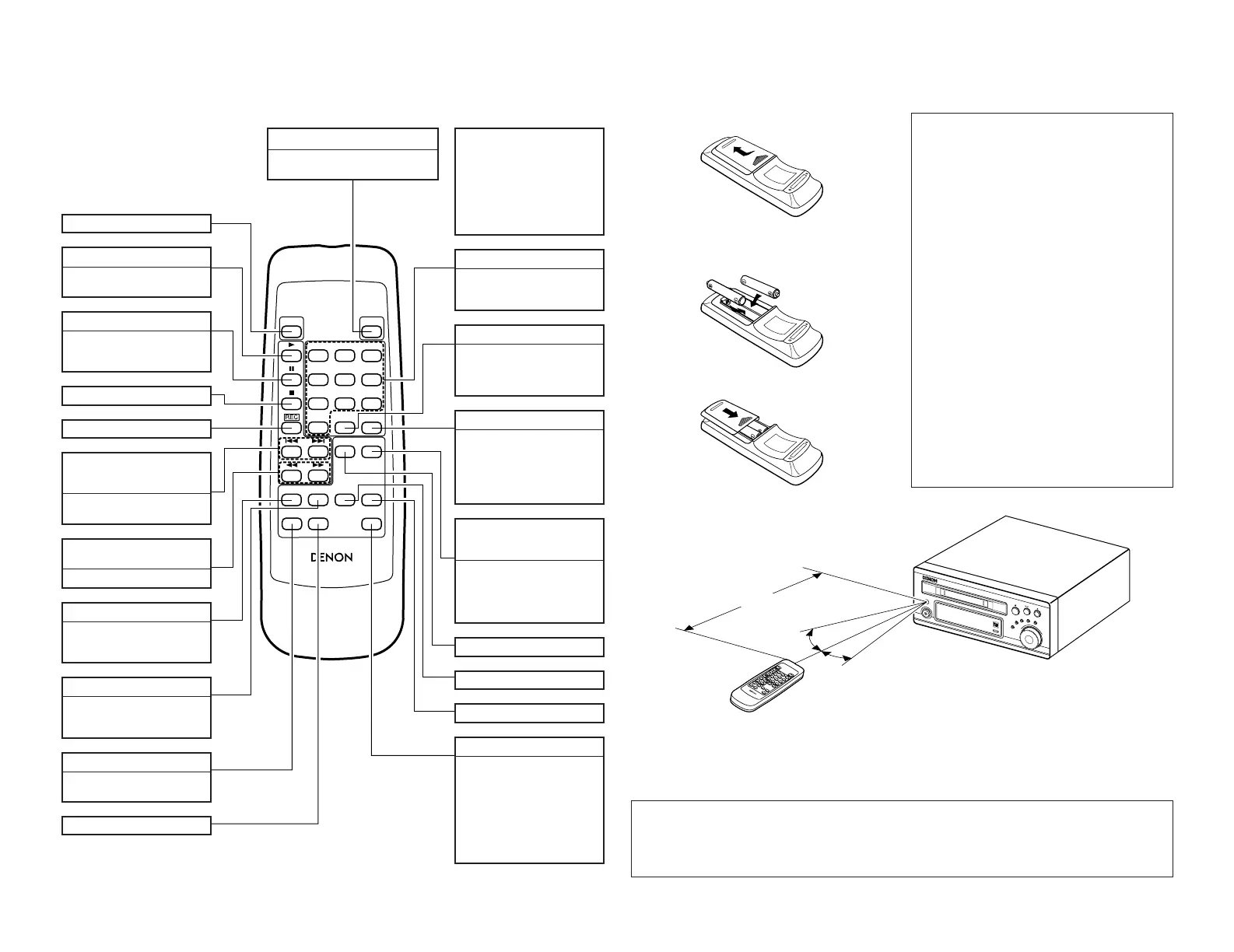 REC

DENON

DENON