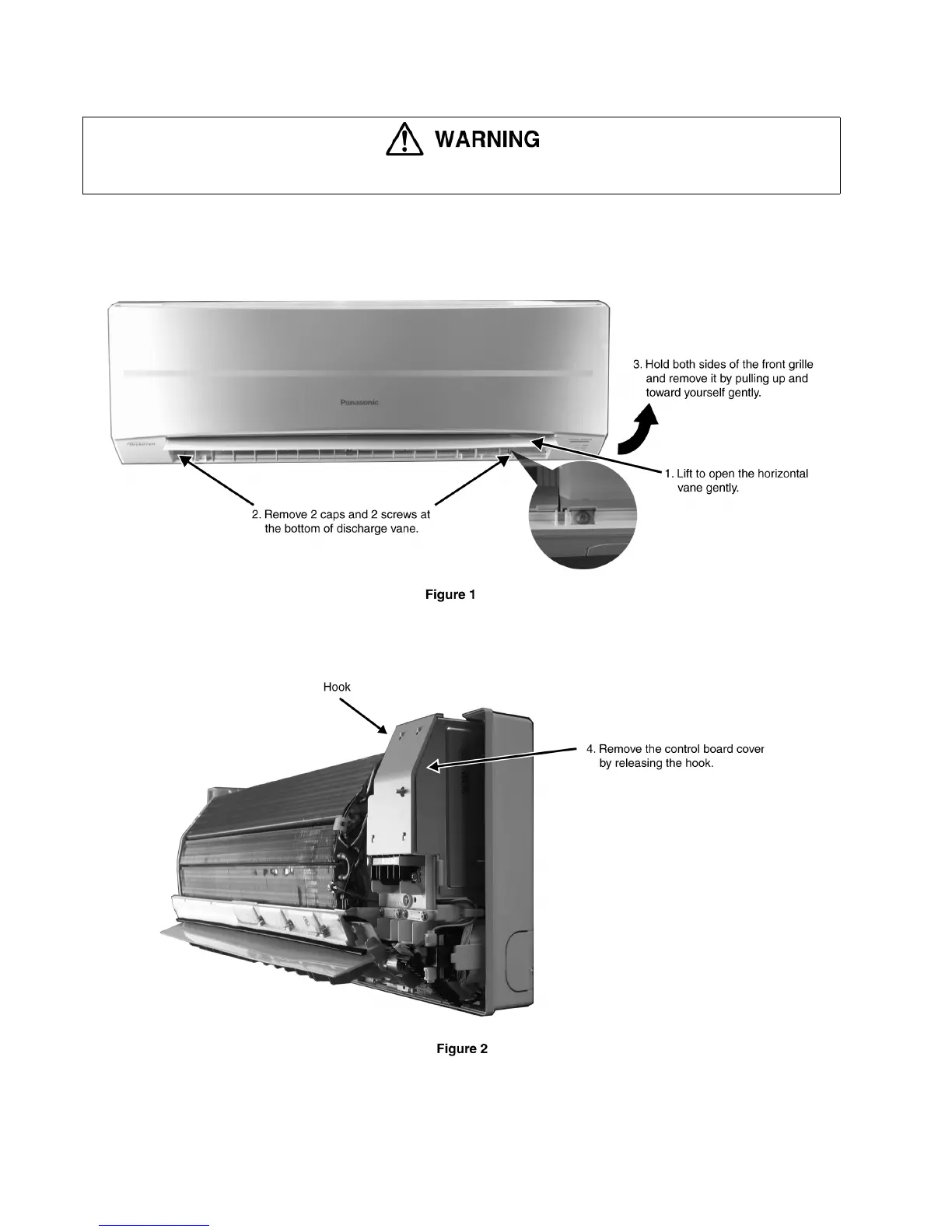 WARNING

Panasonic

3. Hold both sides of the front grille and remove it by pulling up and toward yourself gently.

1. Lift to open the horizontal vane gently.

2. Remove 2 caps and 2 screws at the bottom of discharge vane.

Figure 1

Hook

4. Remove the control board cover by releasing the hook.

Figure 2